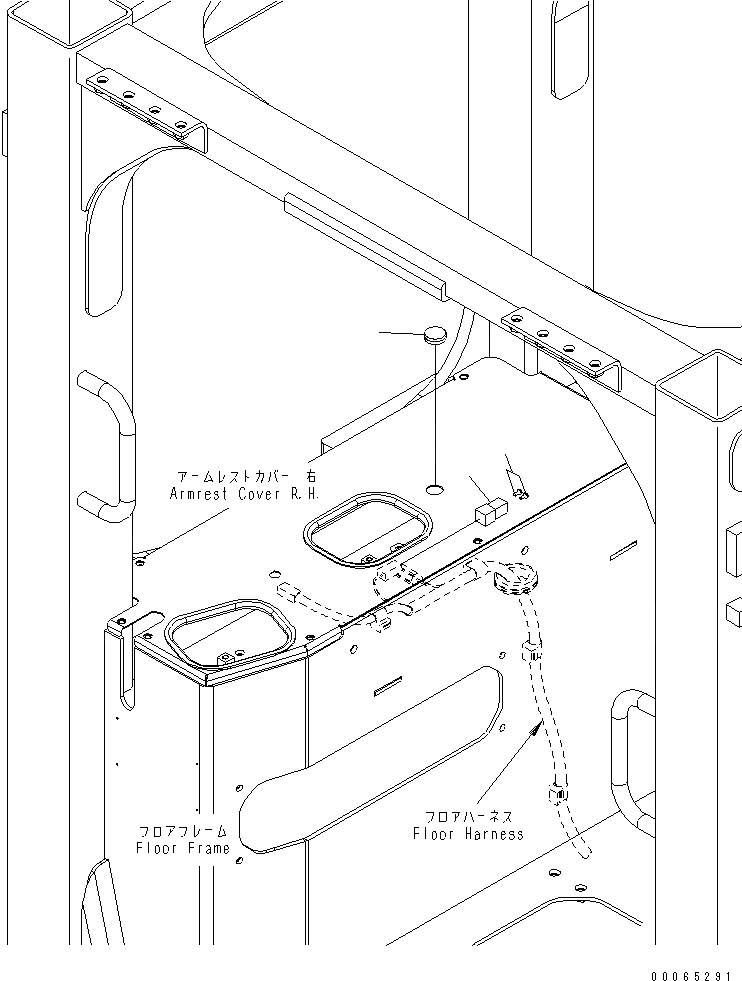 アームレストカバー 右
Armrest Cover R.H.

フロアフレーム
Floor Frame

フロアハーネス
Floor Harness

00065291