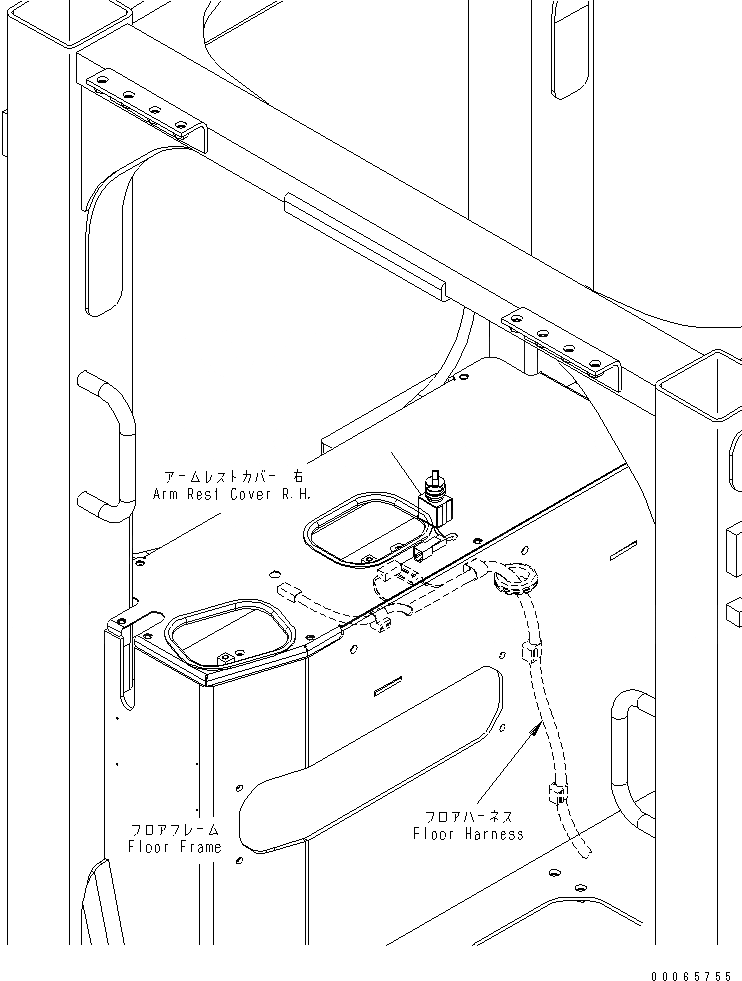 アームレストカバー 右
Arm Rest Cover R.H.

フロアフレーム
Floor Frame

フロアハーネス
Floor Harness

00065755