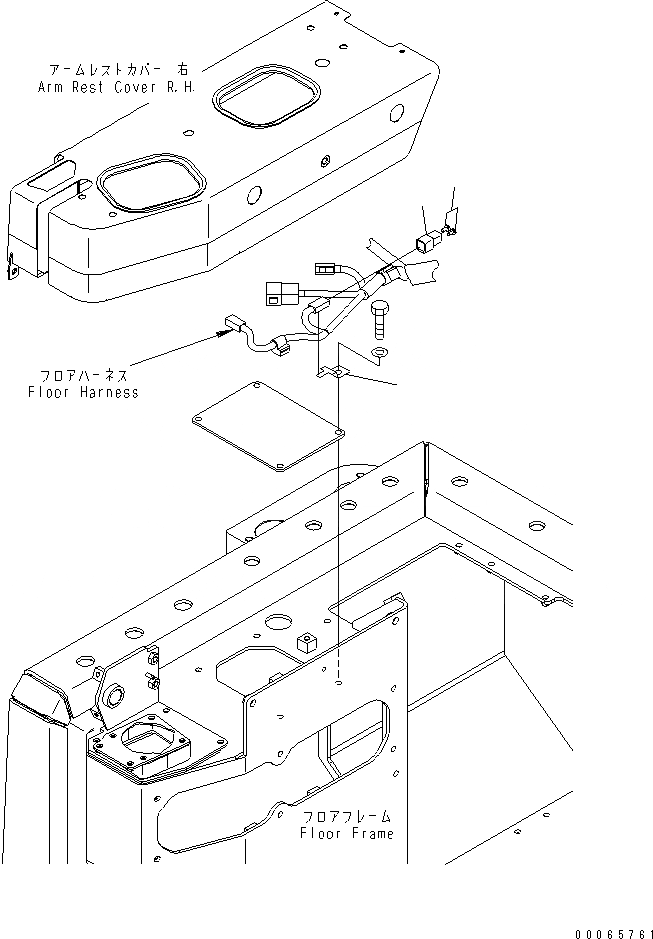 アームレストカバー 右
Arm Rest Cover R.H.

フロアハーネス
Floor Harness

フロアフレーム
Floor Frame

00065761