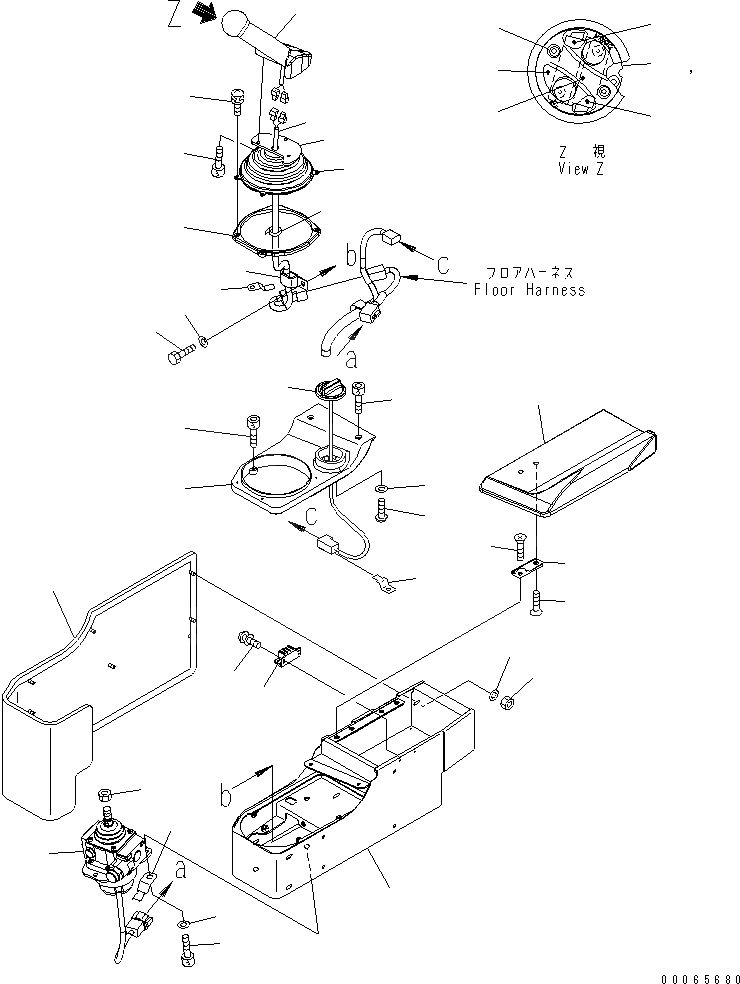 Z

Z 視
View Z

b

C

フロアハーネス
Floor Harness

a

C

b

a

00065680