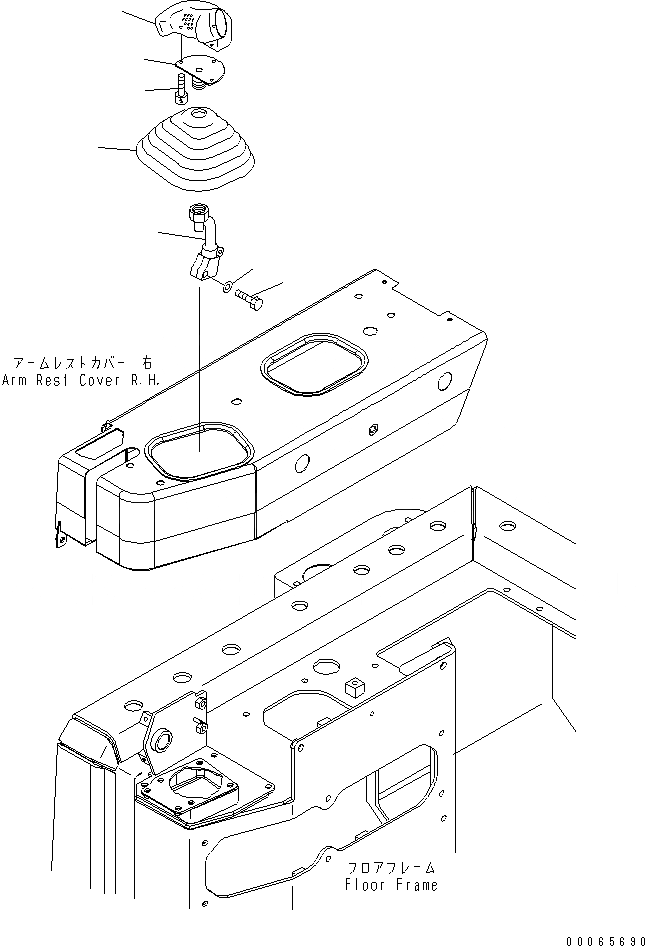 アームレストカバー 右
Arm Rest Cover R.H.

フロアフレーム
Floor Frame

00065690