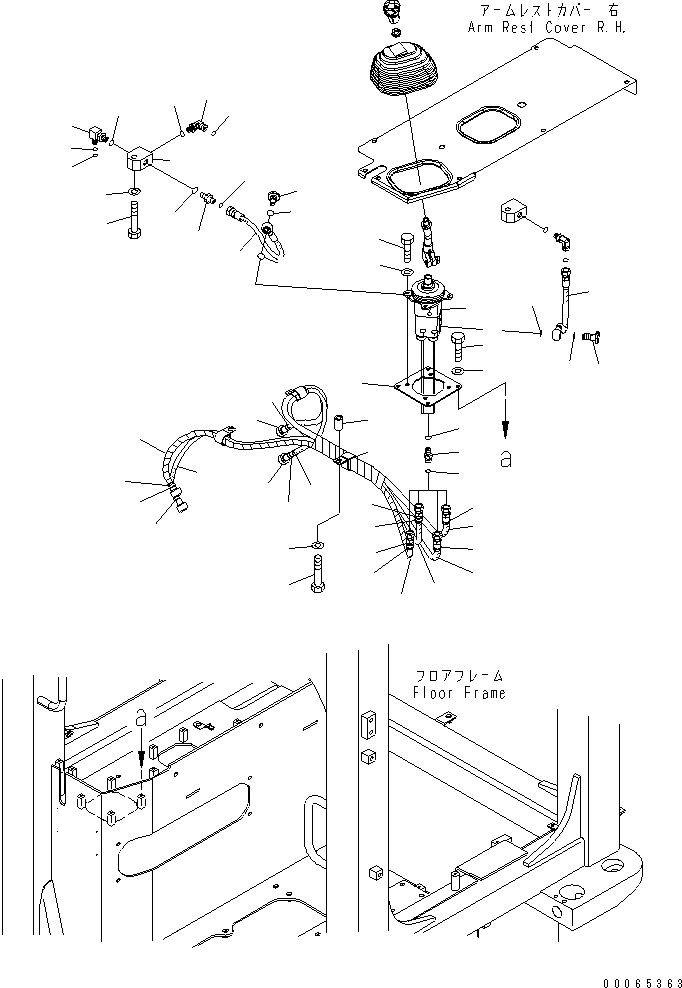 アームレストカバー 右
Arm Rest Cover R.H.

a

a

フロアフレーム
Floor Frame

00065363