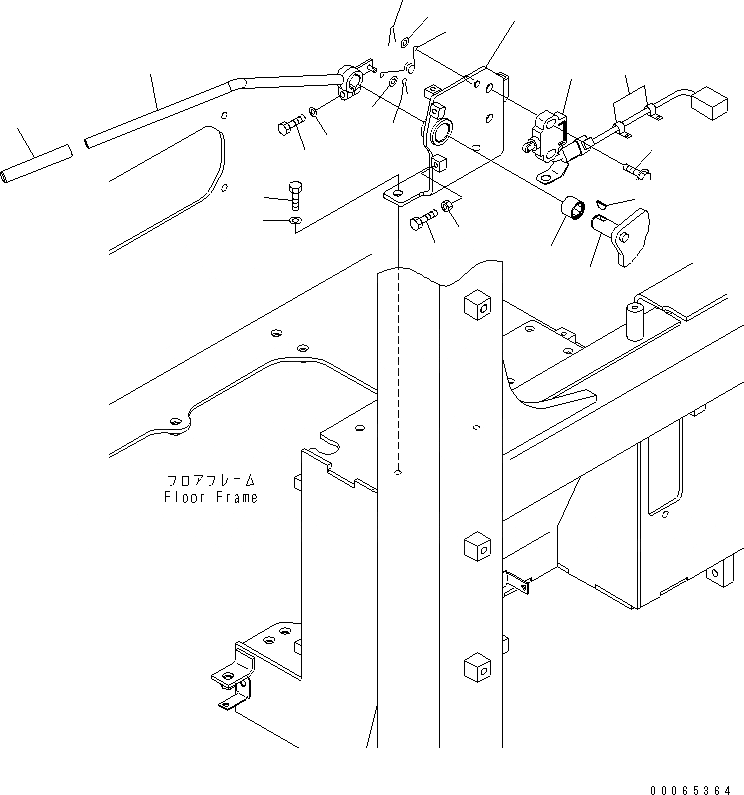 フロアフレーム
Floor Frame

00065364