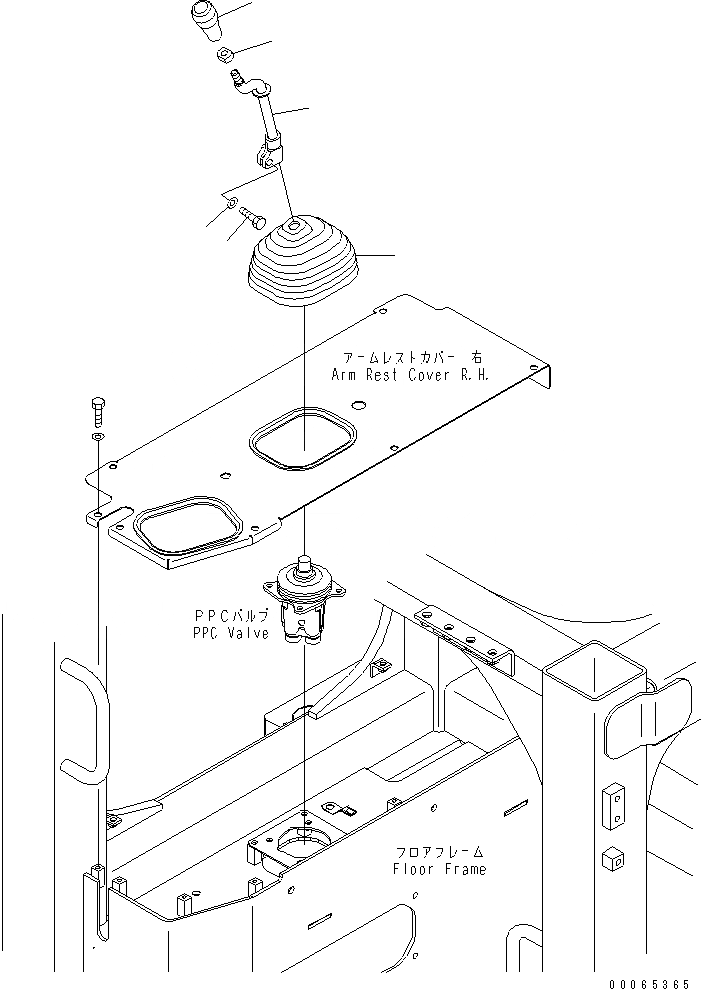 アームレストカバー 右
Arm Rest Cover R.H.

PPCバルブ
PPC Valve

フロアフレーム
Floor Frame

00065365