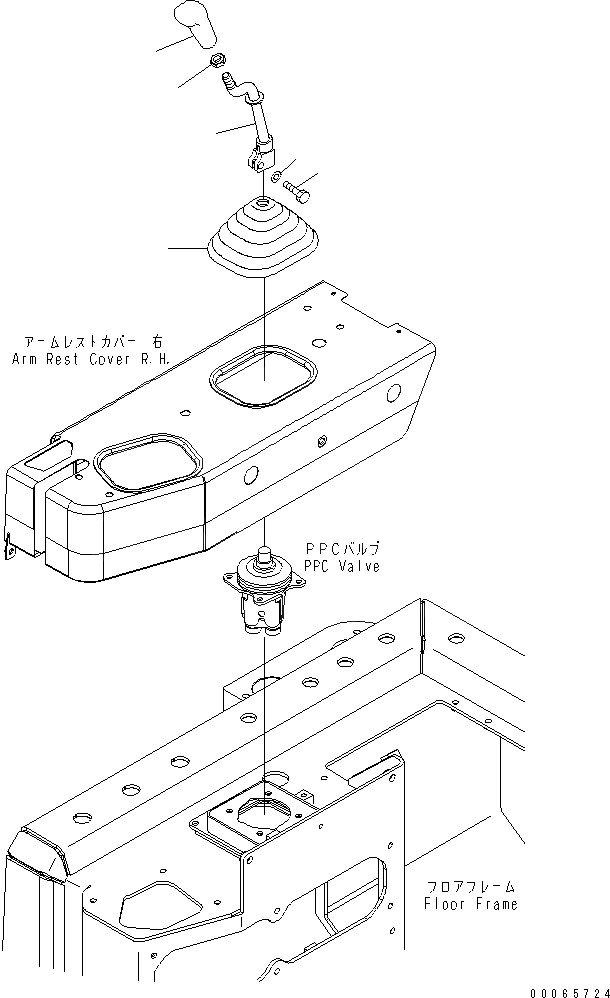 アームレストカバー 右
Arm Rest Cover R.H.

PPCバルブ
PPC Valve

フロアフレーム
Floor Frame

00065724