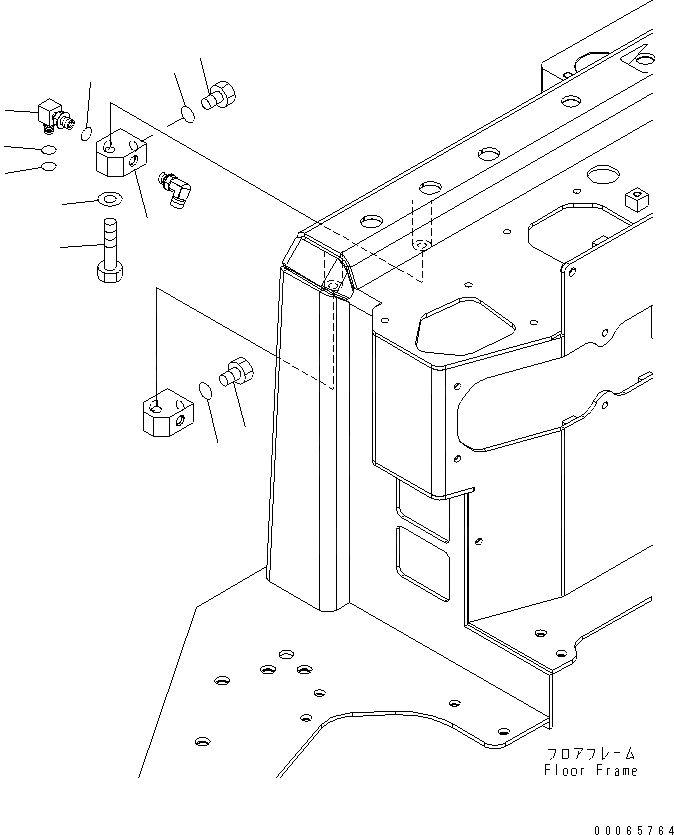 フロアフレーム
Floor Frame

00065764