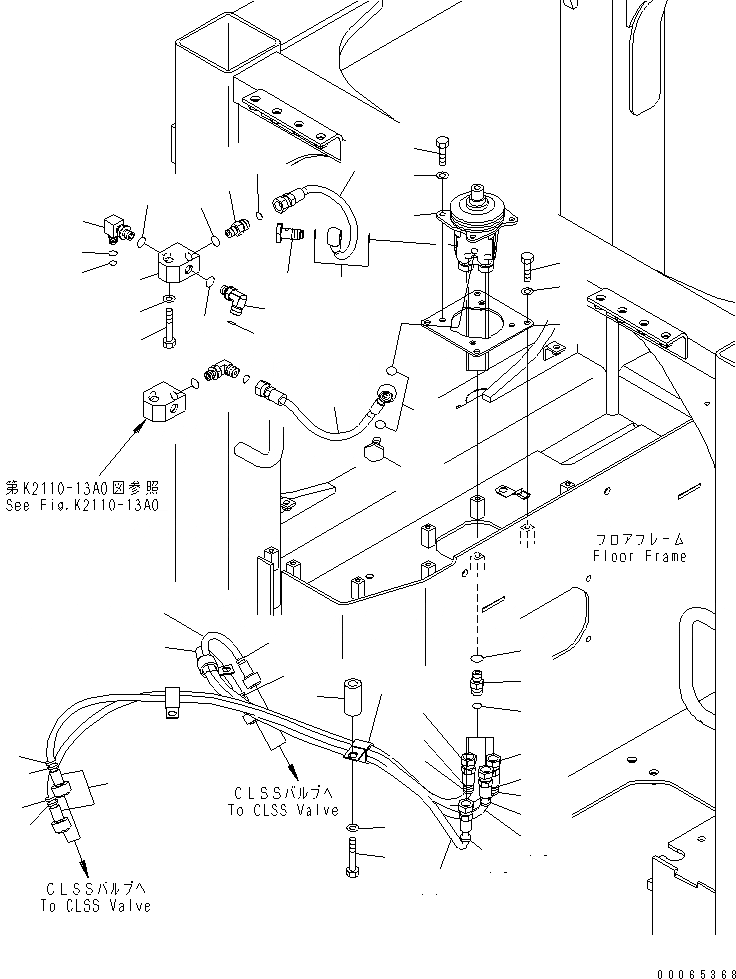 第K2110-13A0図参照
See Fig.K2110-13A0

フロアフレーム
Floor Frame

CLSSバルブへ
To CLSS Valve

CLSSバルブへ
To CLSS Valve

00065368