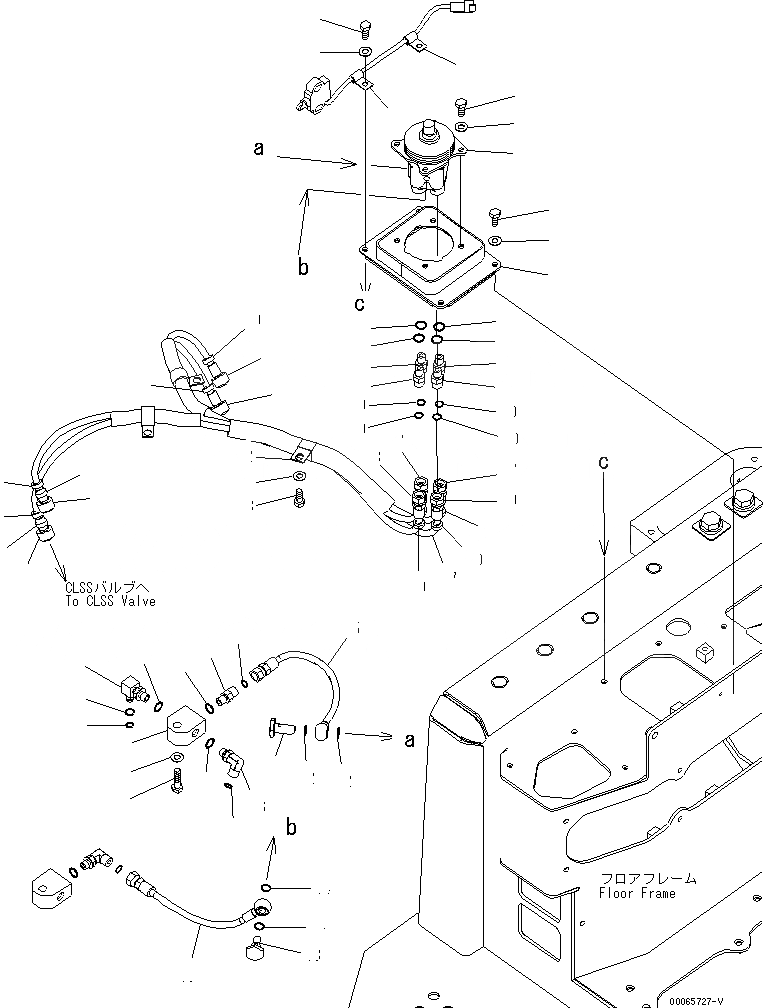 a

b

c

c

CLSSバルブへ
To CLSS Valve

a

b

フロアフレーム
Floor Frame

00065727-V