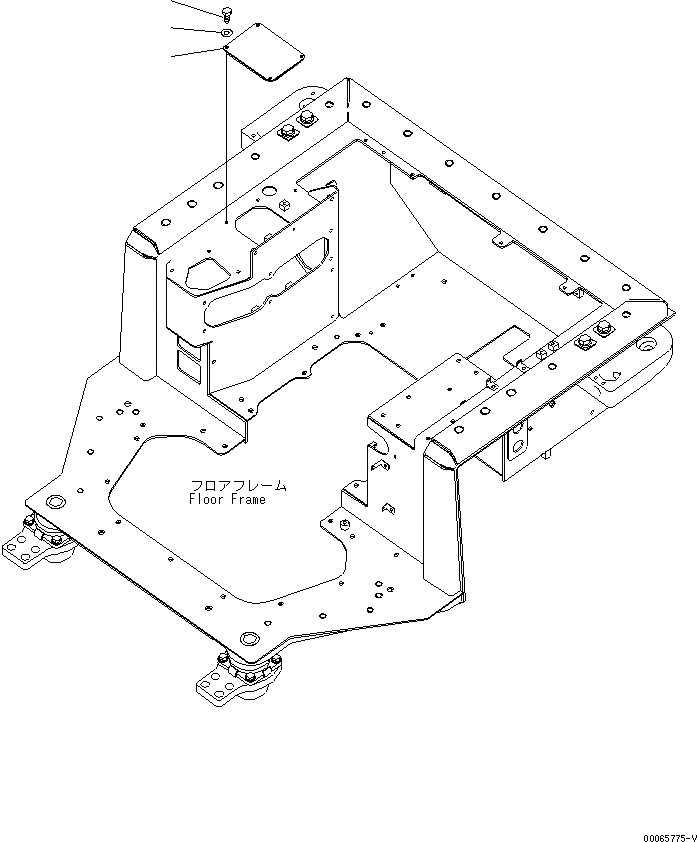 フロアフレーム
Floor Frame

00065775-V