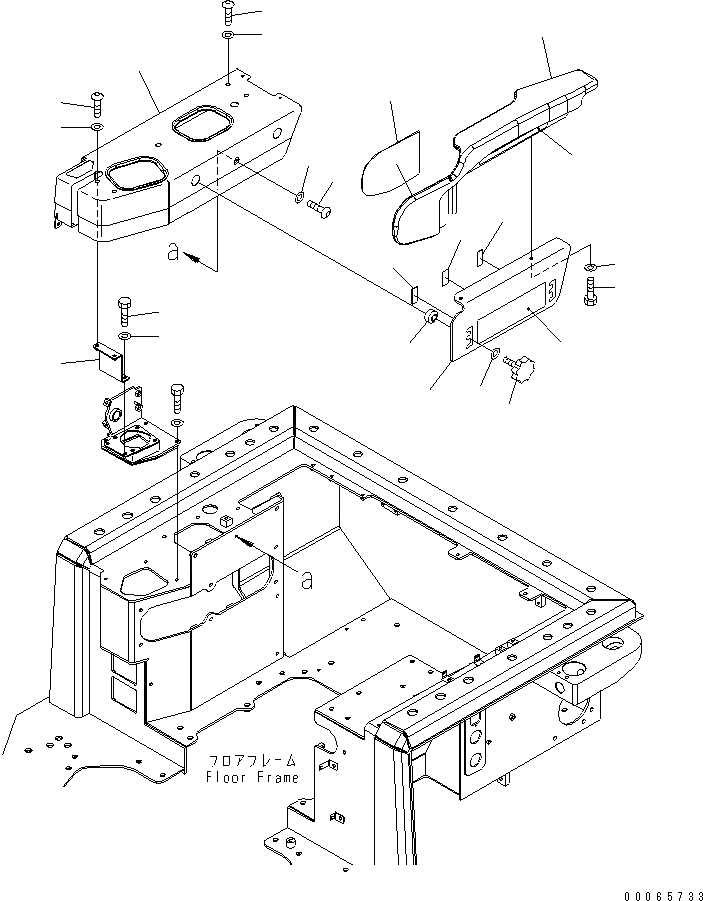 a

a

フロアフレーム
Floor Frame

00065733