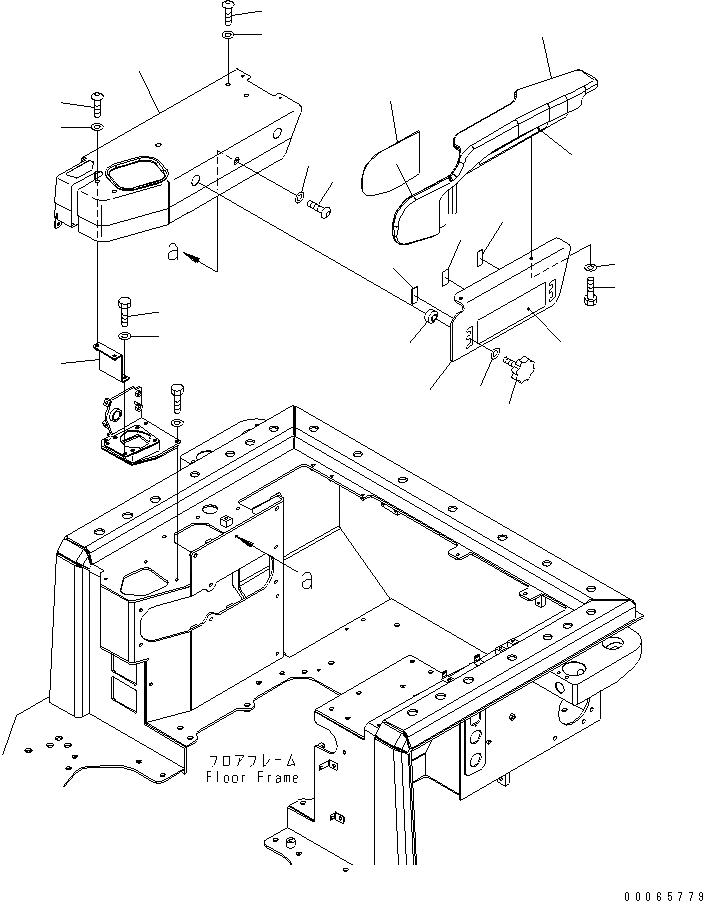 a

a

フロアフレーム
Floor Frame

00065779