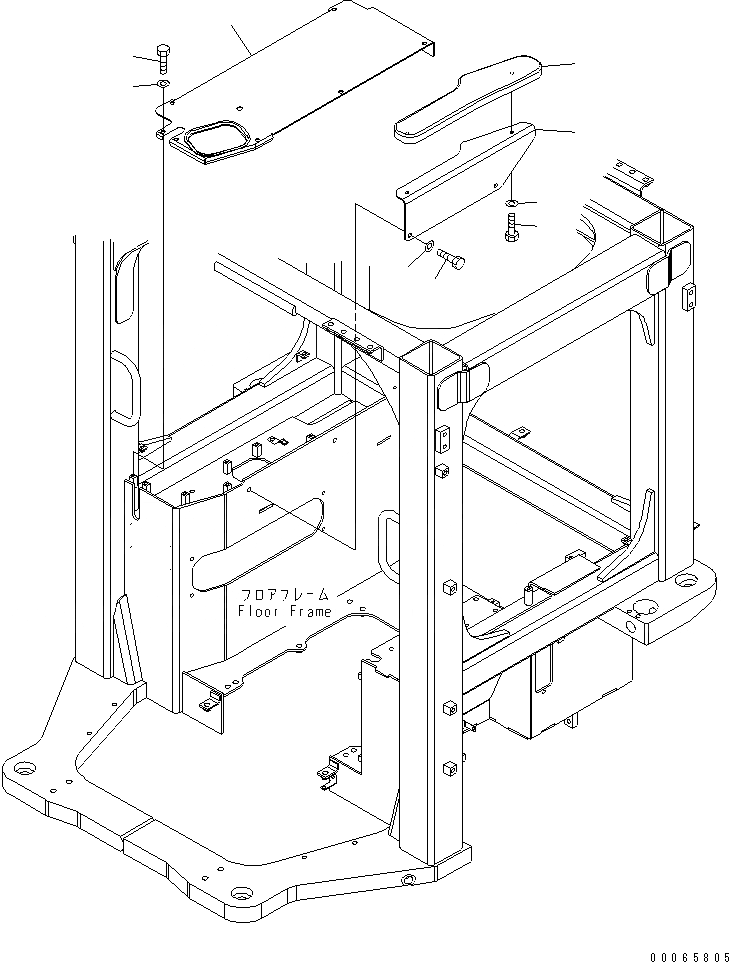 フロアフレーム
Floor Frame

00065805