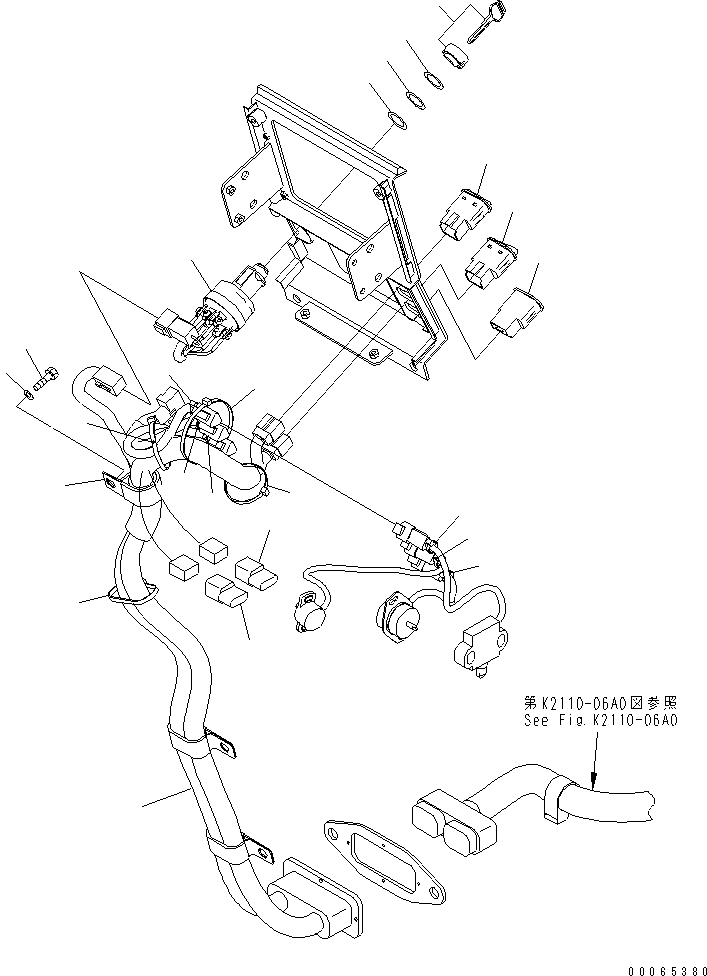 第K2110-06A0図参照
See Fig.K2110-06A0

00065380