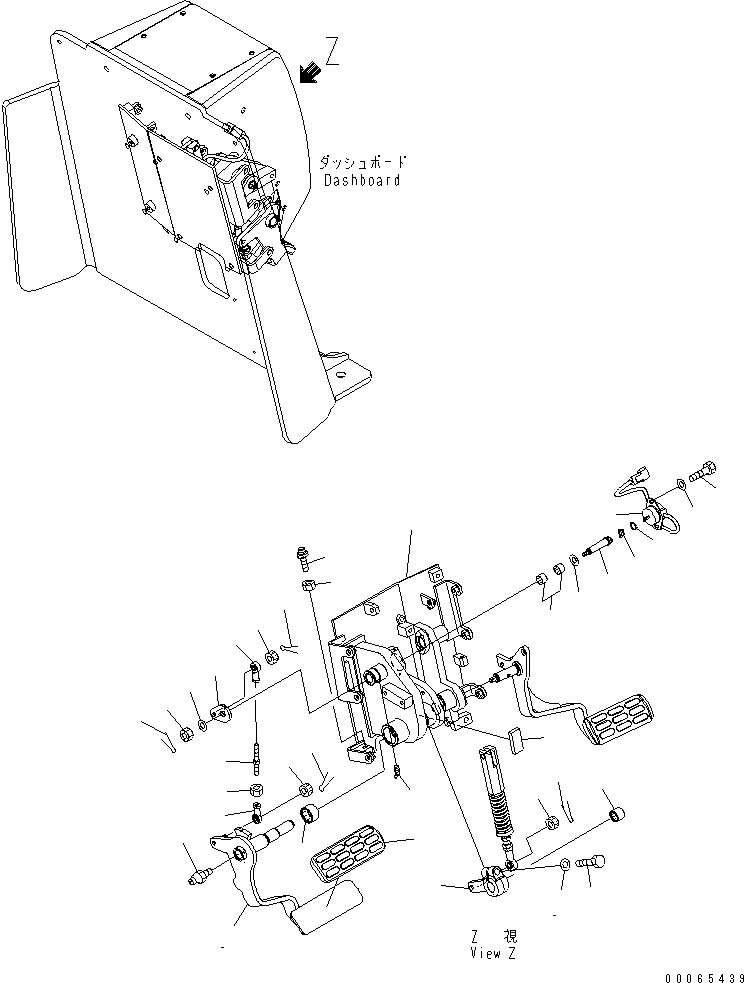 Z

ダッシュボード
Dashboard

Z 視
View Z

00065439