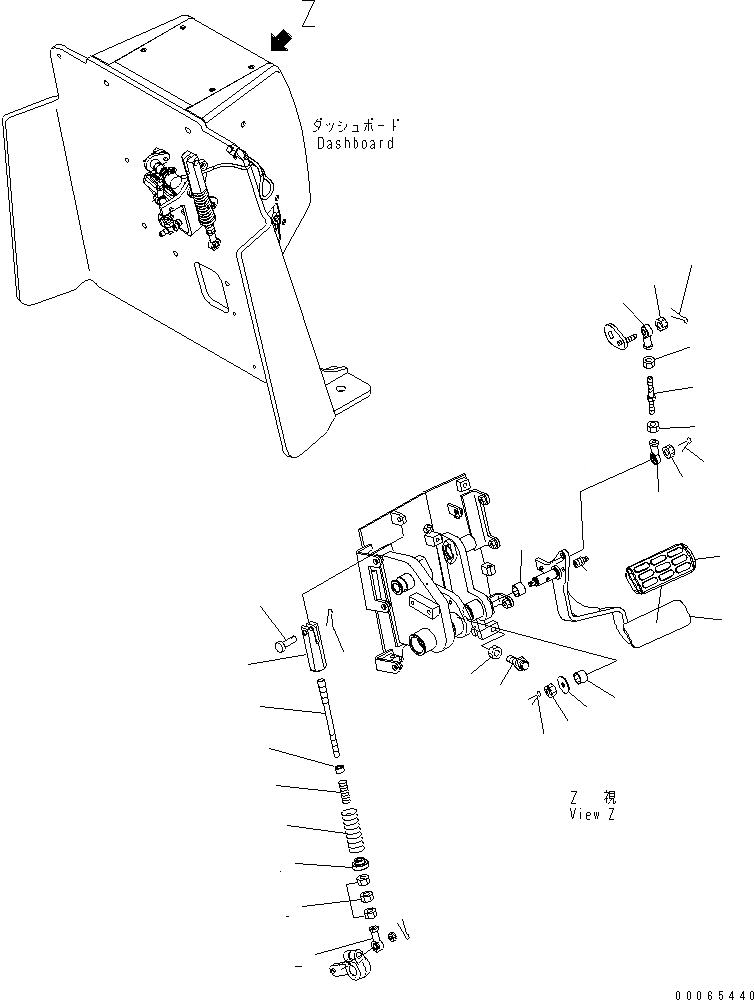 Z

ダッシュボード
Dashboard

Z 視
View Z

00065440