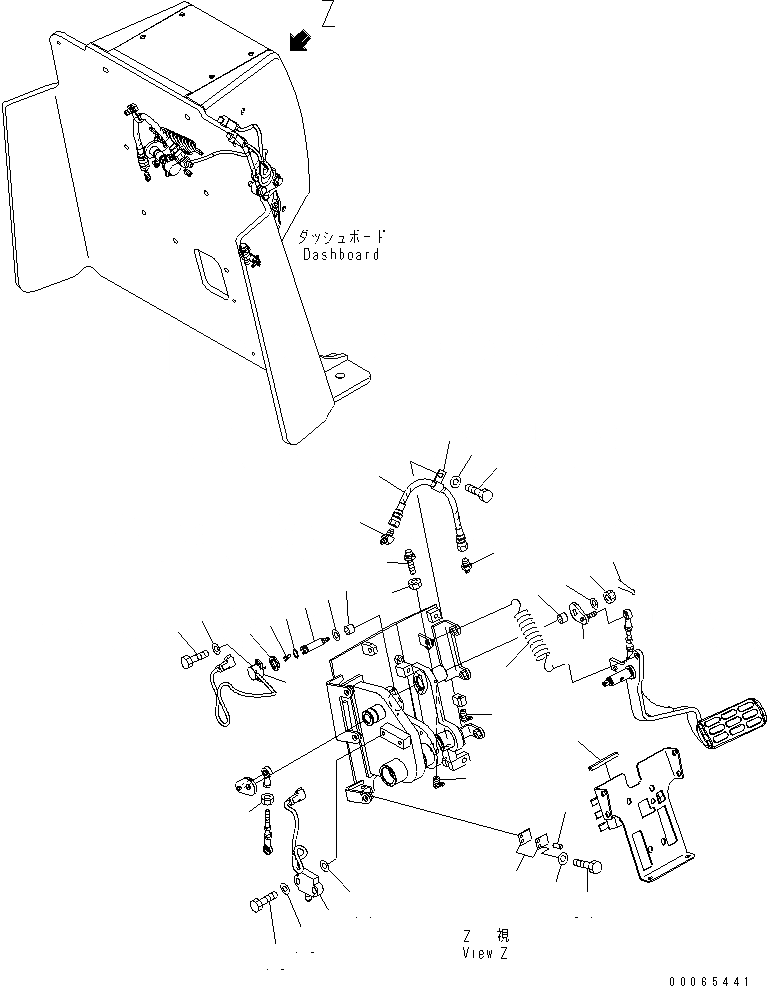 Z

ダッシュボード
Dashboard

Z 視
View Z

00065441