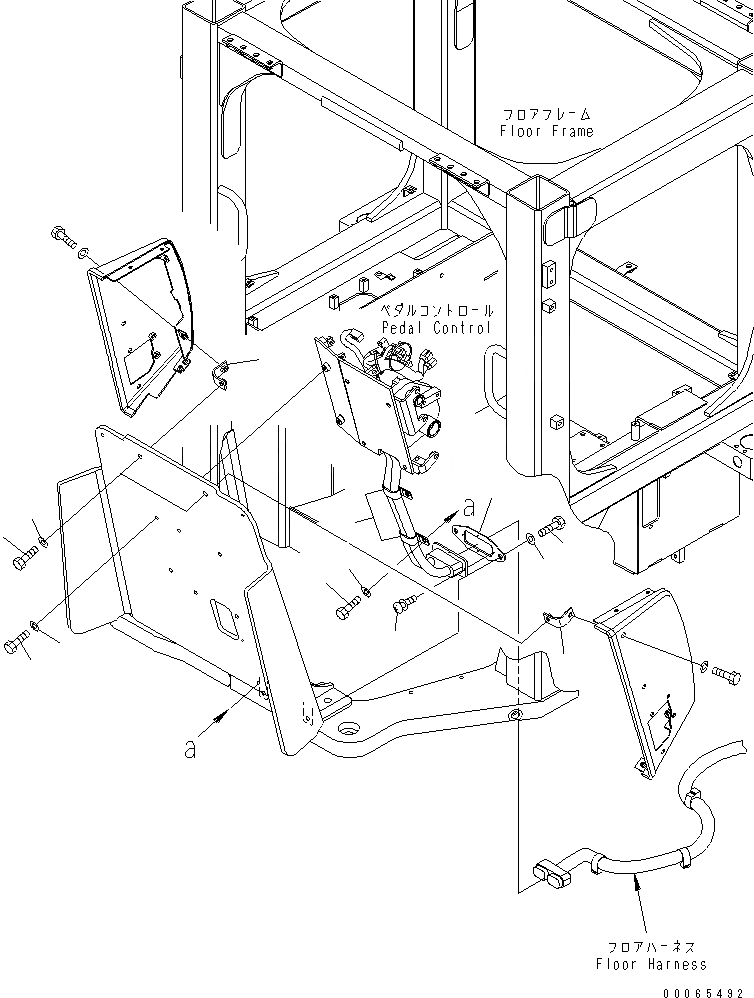 フロアフレーム
Floor Frame

ペダルコントロール
Pedal Control

a

a

フロアハーネス
Floor Harness

00065492