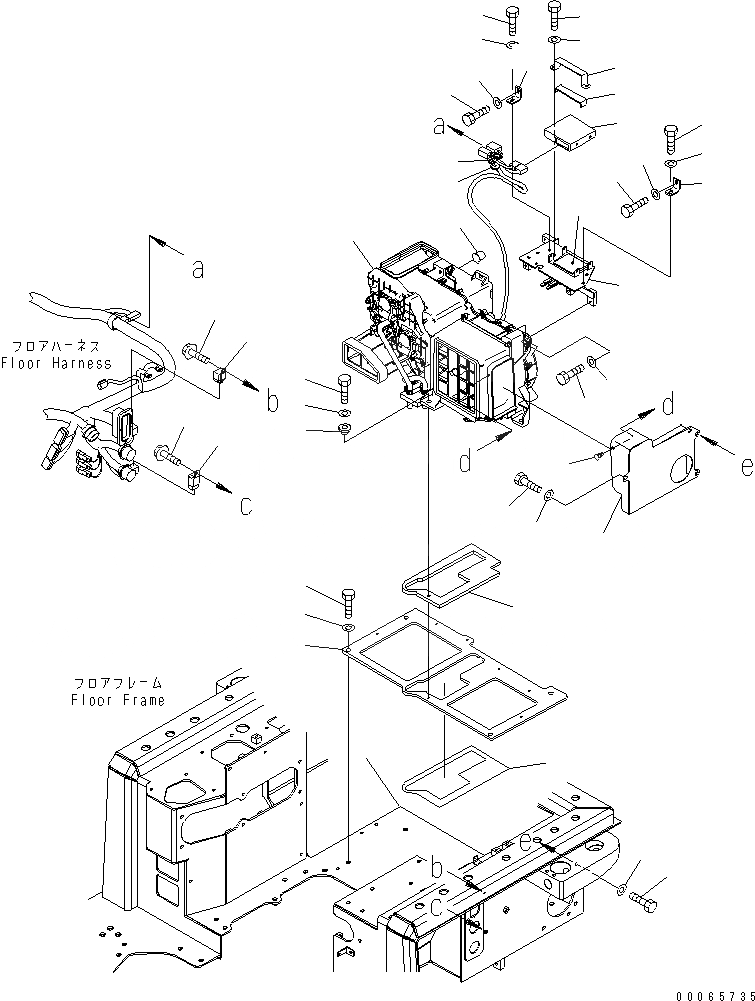 a
a
フロアハーネス
Floor Harness
b
c
d
d
e
フロアフレーム
Floor Frame
e
b
c
00065735