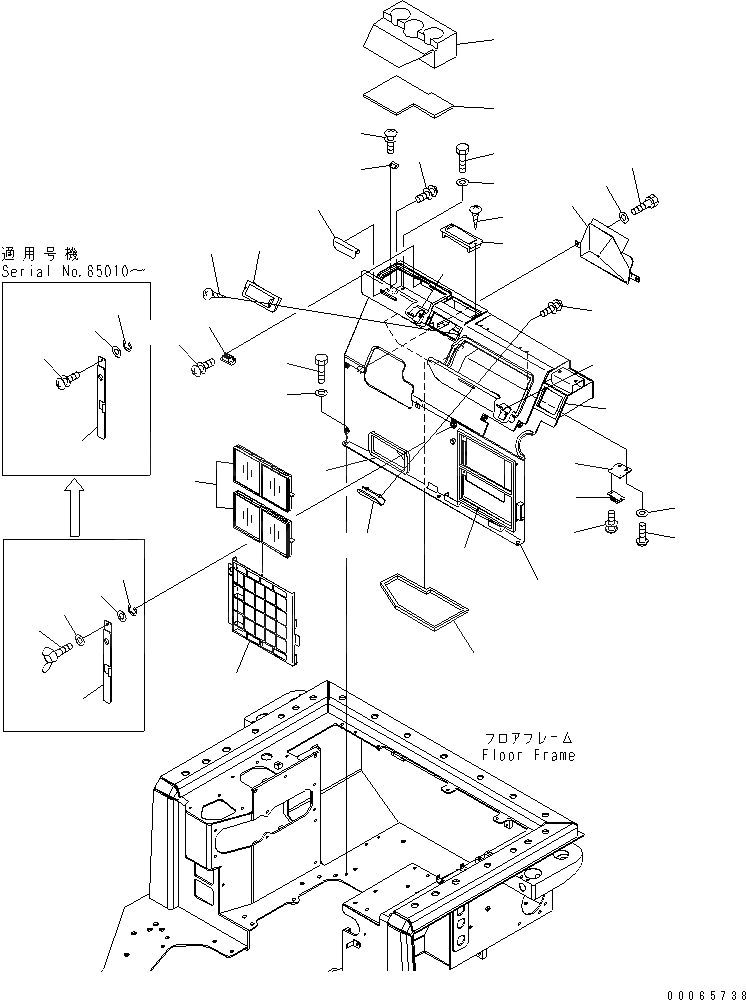 適用号機
Serial No.85010～

フロアフレーム
Floor Frame

00065738