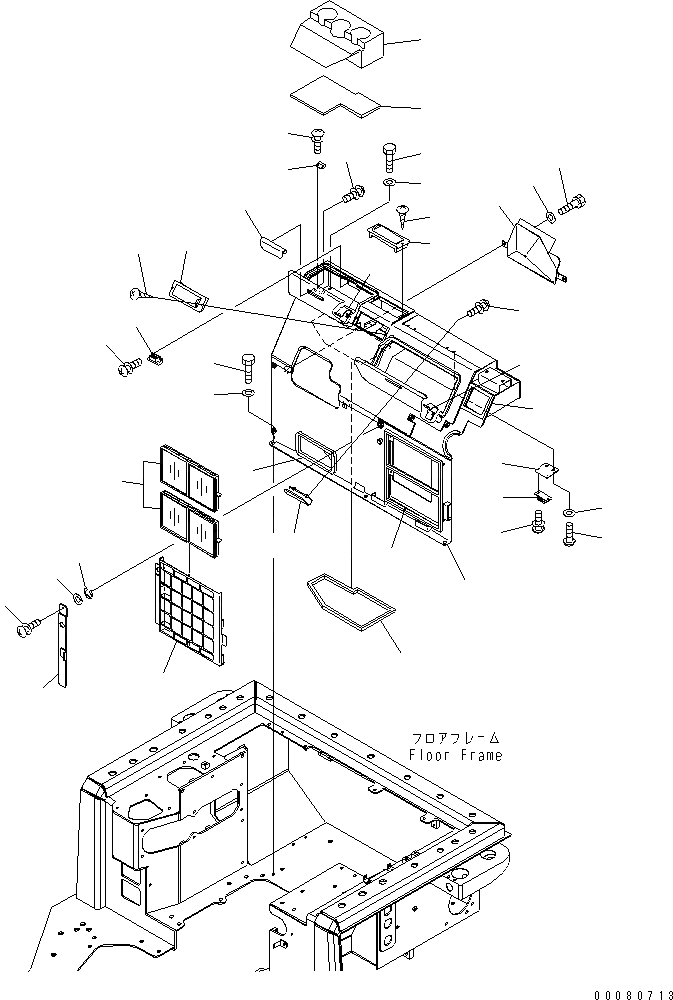 フロアフレーム
Floor Frame

00080713