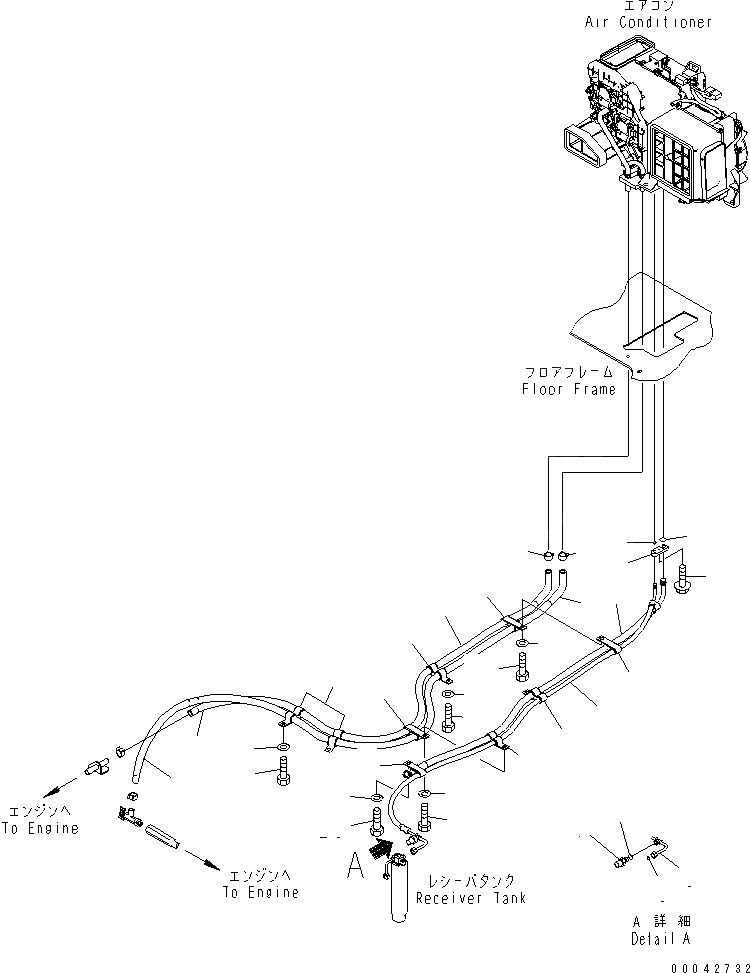 エアコン
Air Conditioner

フロアフレーム
Floor Frame

エンジンへ
To Engine

エンジンへ
To Engine

A

レシーバタンク
Receiver Tank

A 詳細
Detail A

00042732