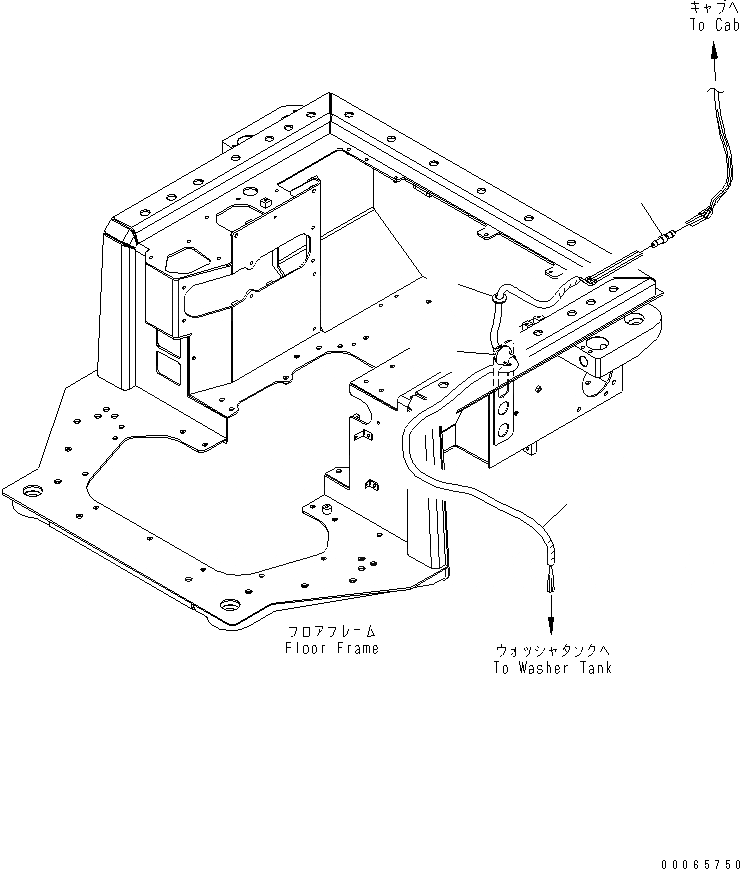 キャブへ
To Cab

フロアフレーム
Floor Frame

ウォッシャタンクへ
To Washer Tank

00065750