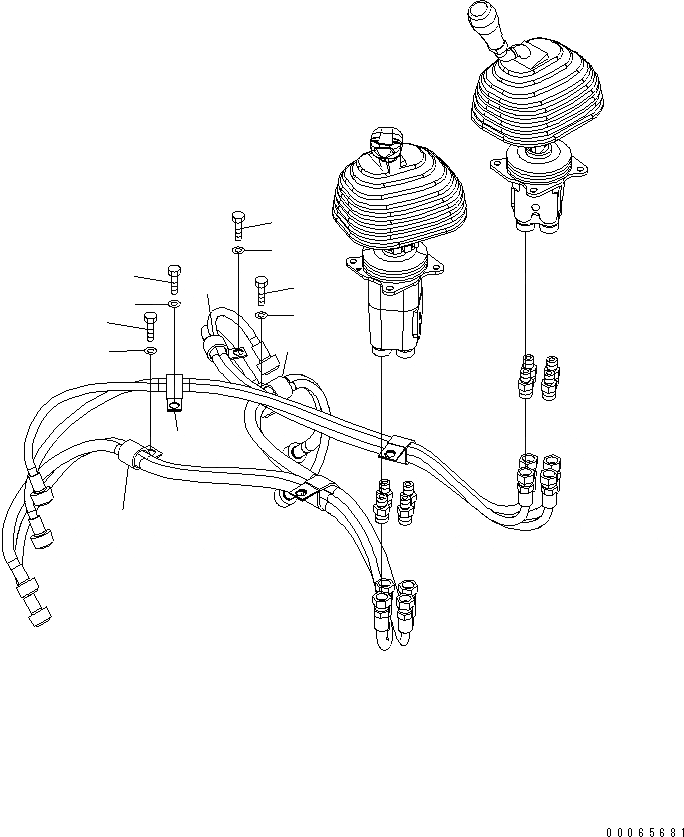 00065681