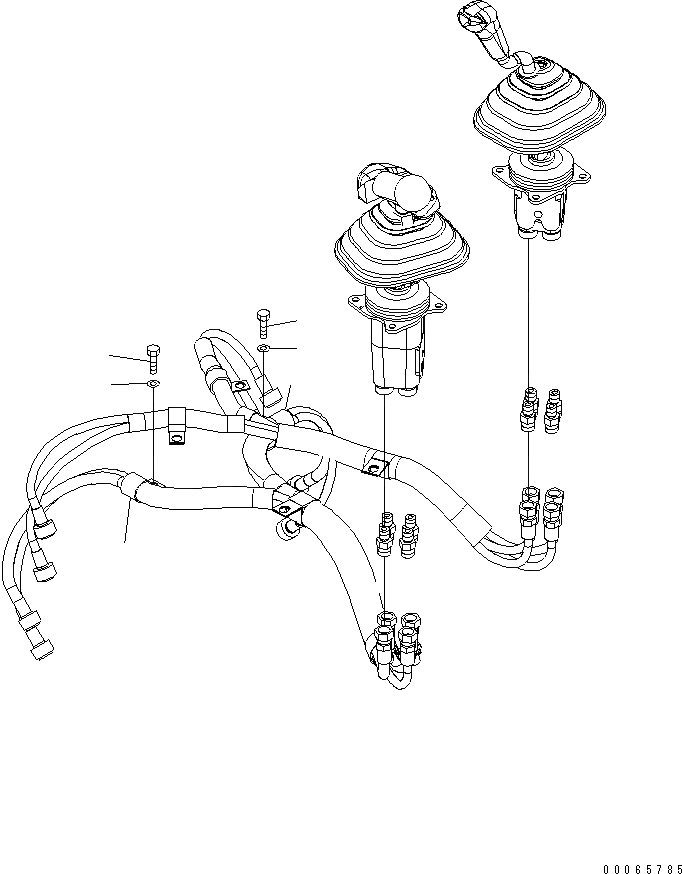 00065785