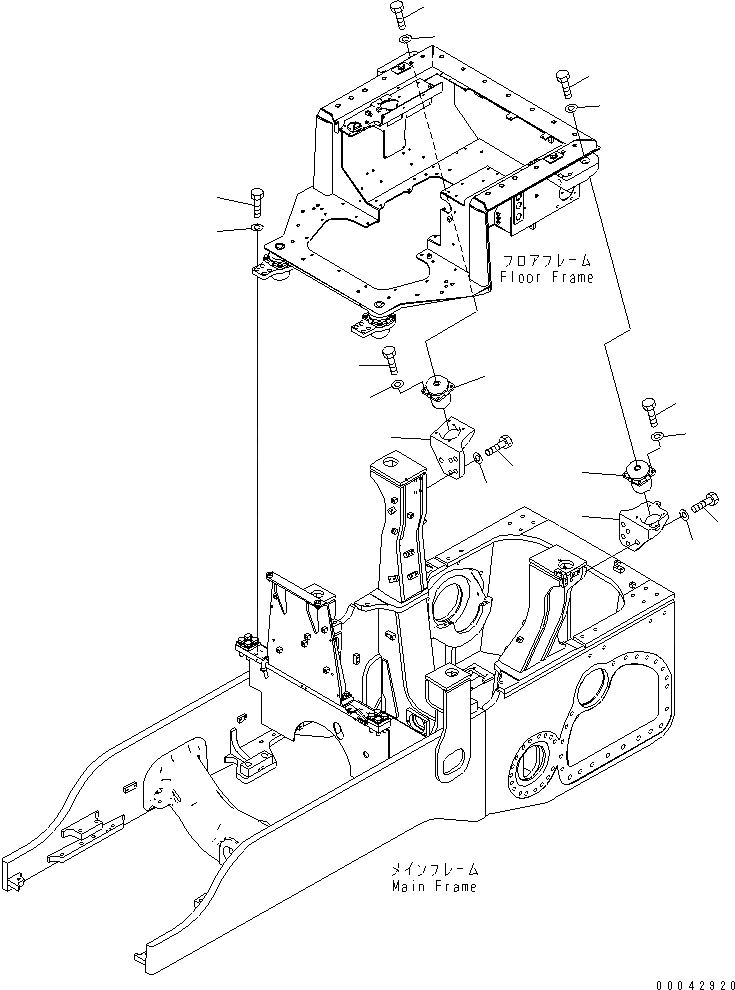 フロアフレーム
Floor Frame

メインフレーム
Main Frame

00042920