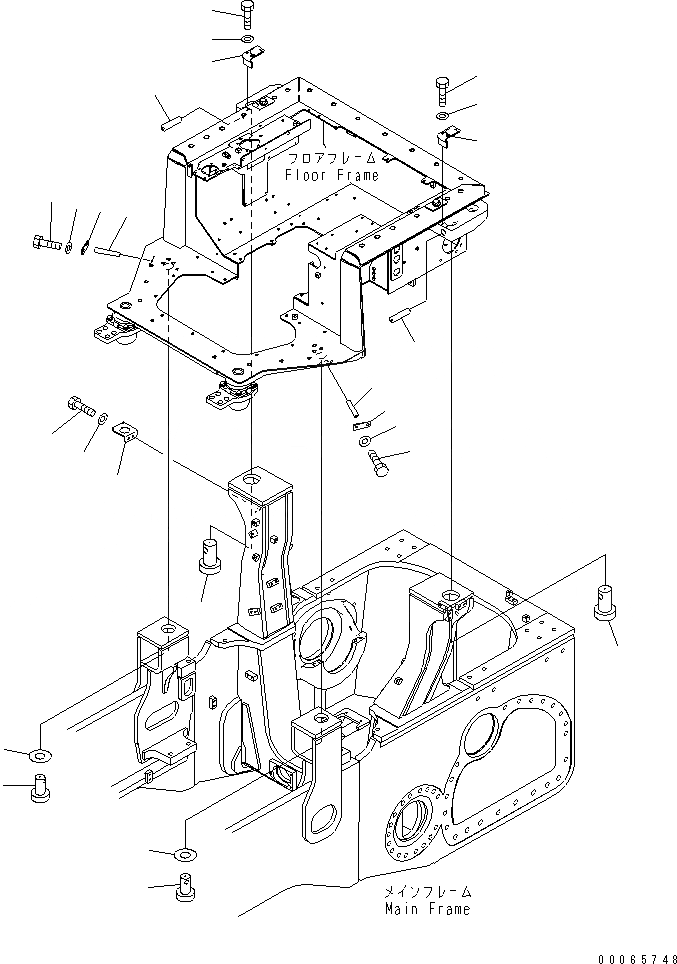 フロアフレーム
Floor Frame

メインフレーム
Main Frame

00065748