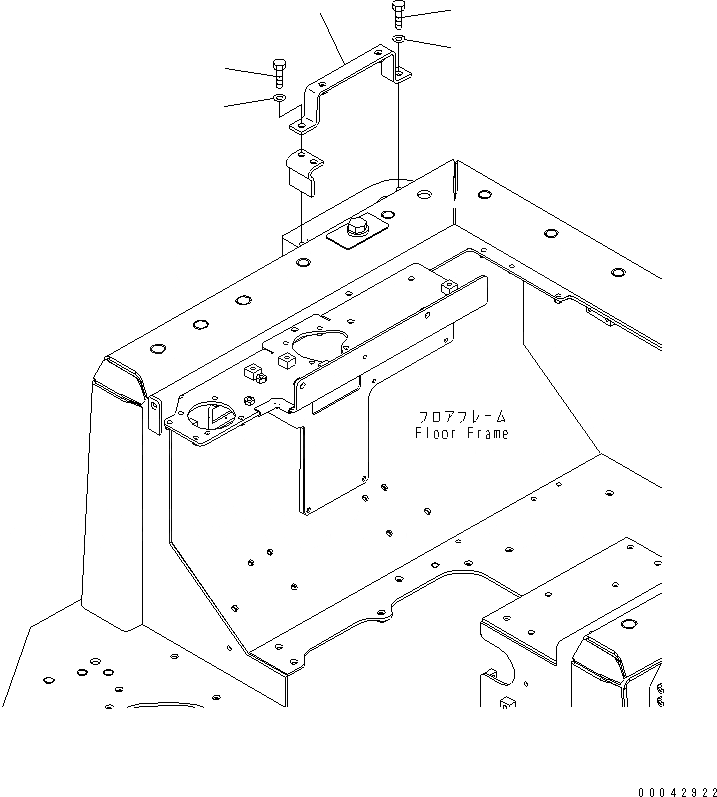 フロアフレーム
Floor Frame

00042922