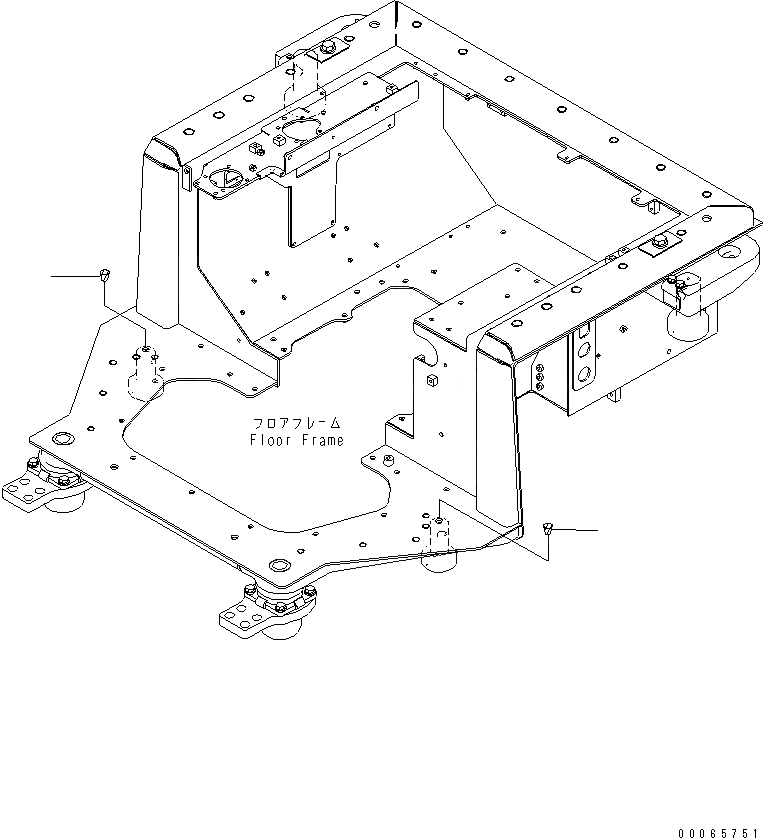 フロアフレーム
Floor Frame

00065751