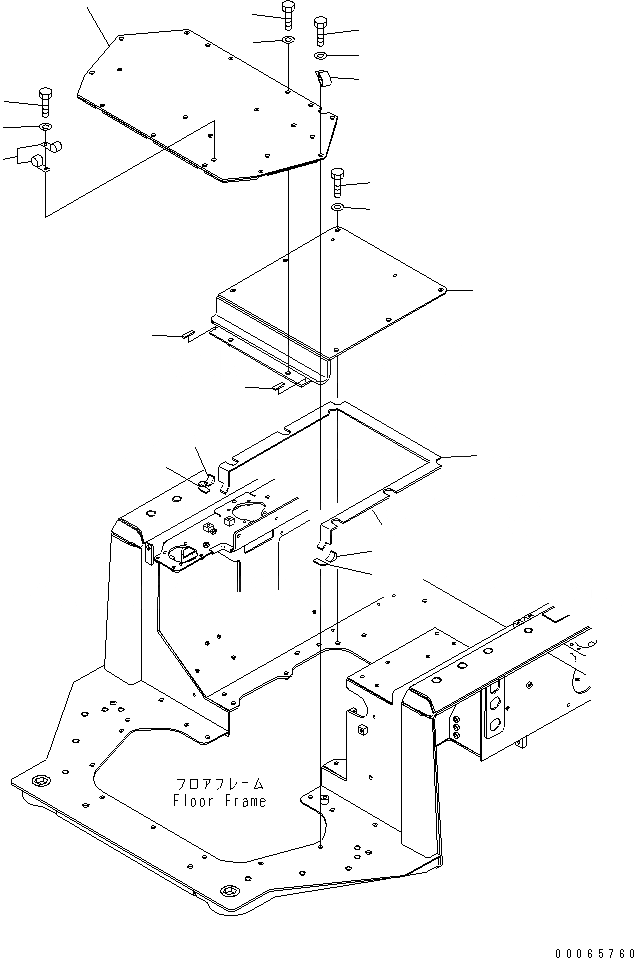 フロアフレーム
Floor Frame

00065760