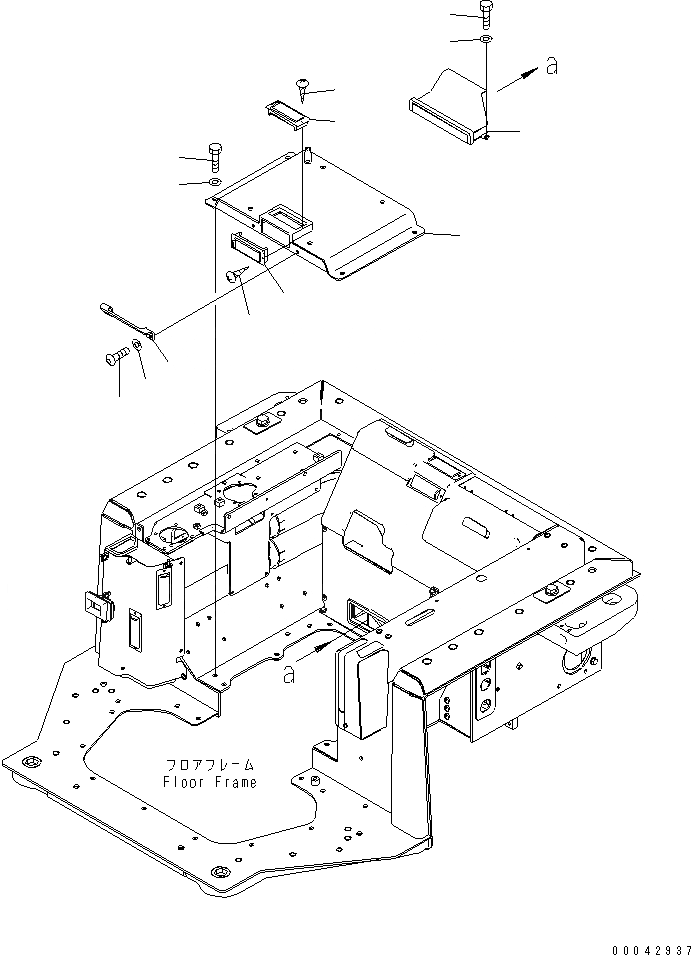 a

a

フロアフレーム
Floor Frame

00042937