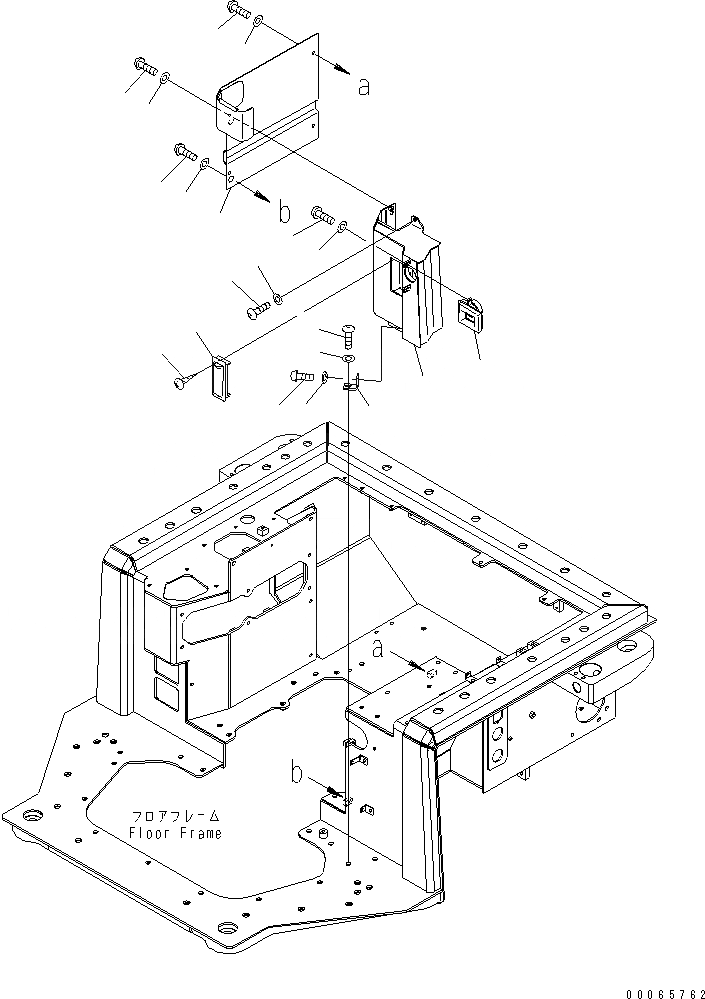 a

b

a

b

フロアフレーム
Floor Frame

00065762