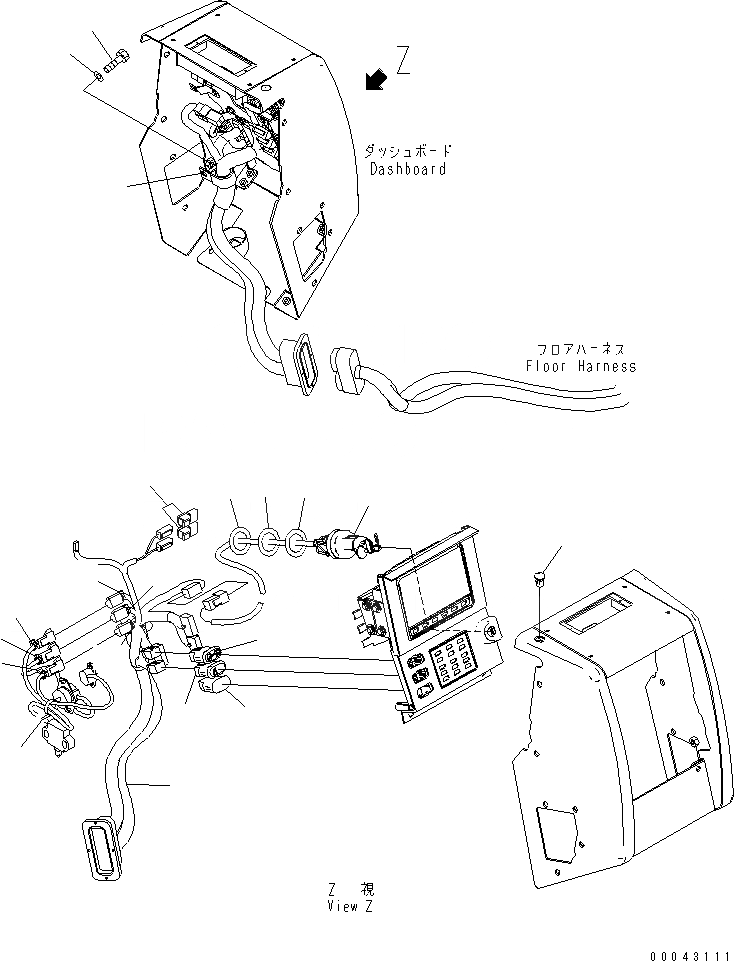 Z

ダッシュボード
Dashboard

フロアハーネス
Floor Harness

Z 視
View Z

00043111