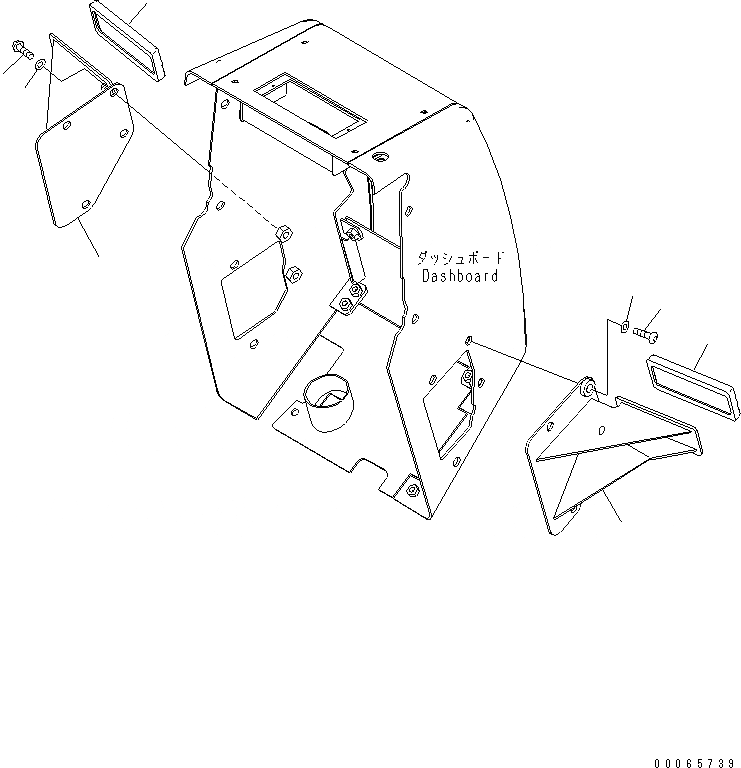 ダッシュボード
Dashboard

00065739