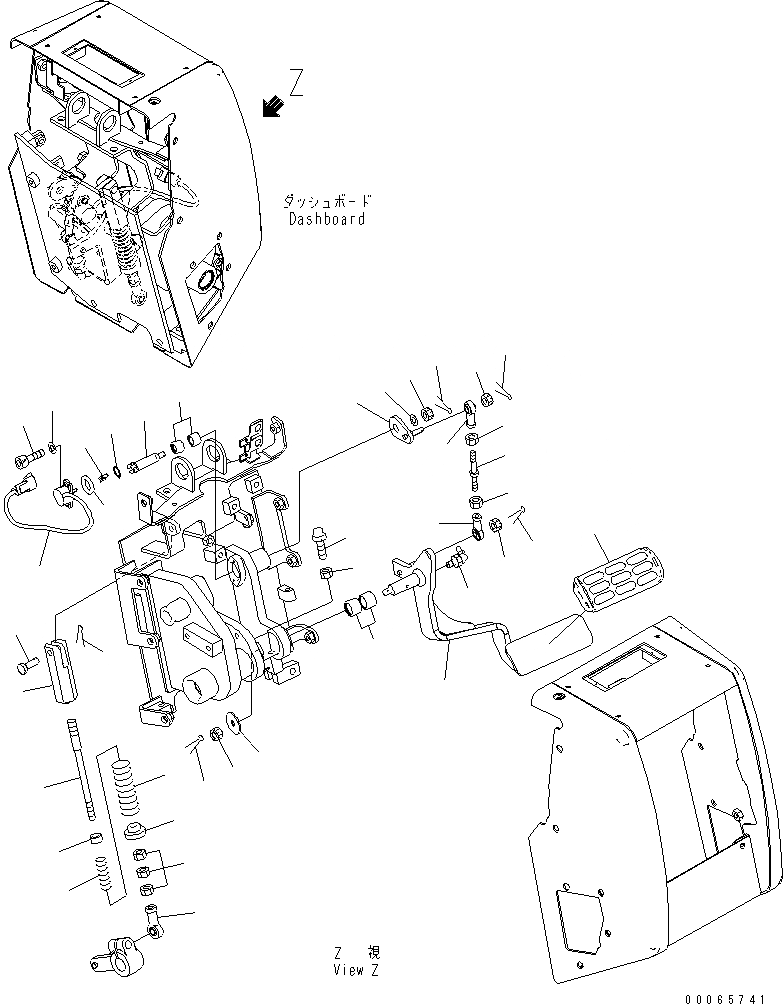 Z

ダッシュボード
Dashboard

Z 視
View Z

00065741