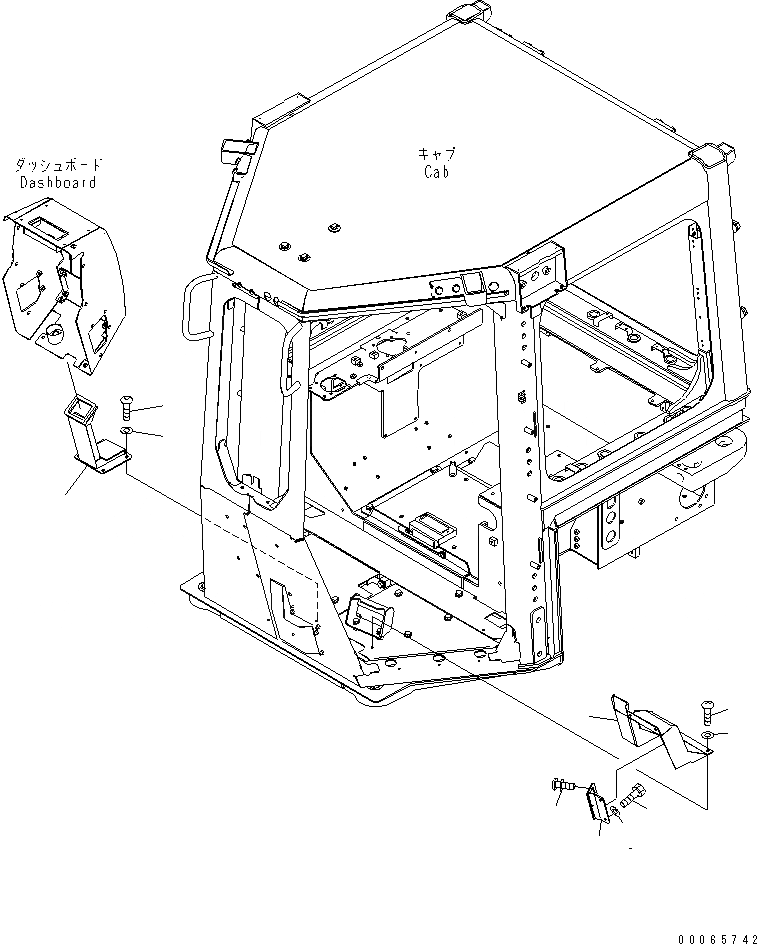 ダッシュボード
Dashboard

キャブ
Cab

00065742