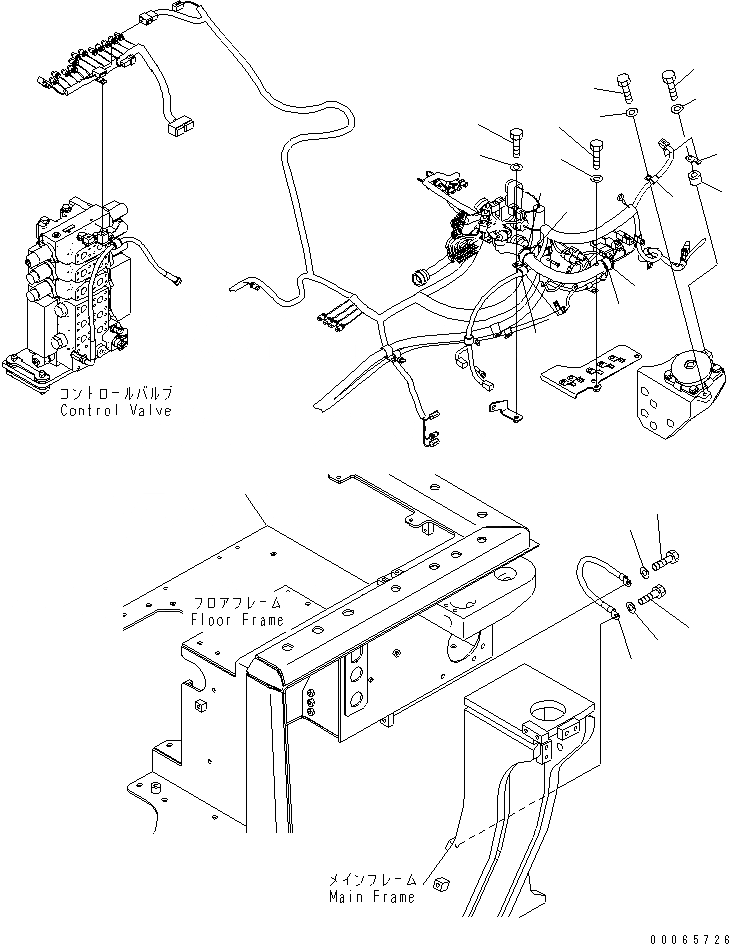 コントロールバルブ
Control Valve

フロアフレーム
Floor Frame

メインフレーム
Main Frame

00065726