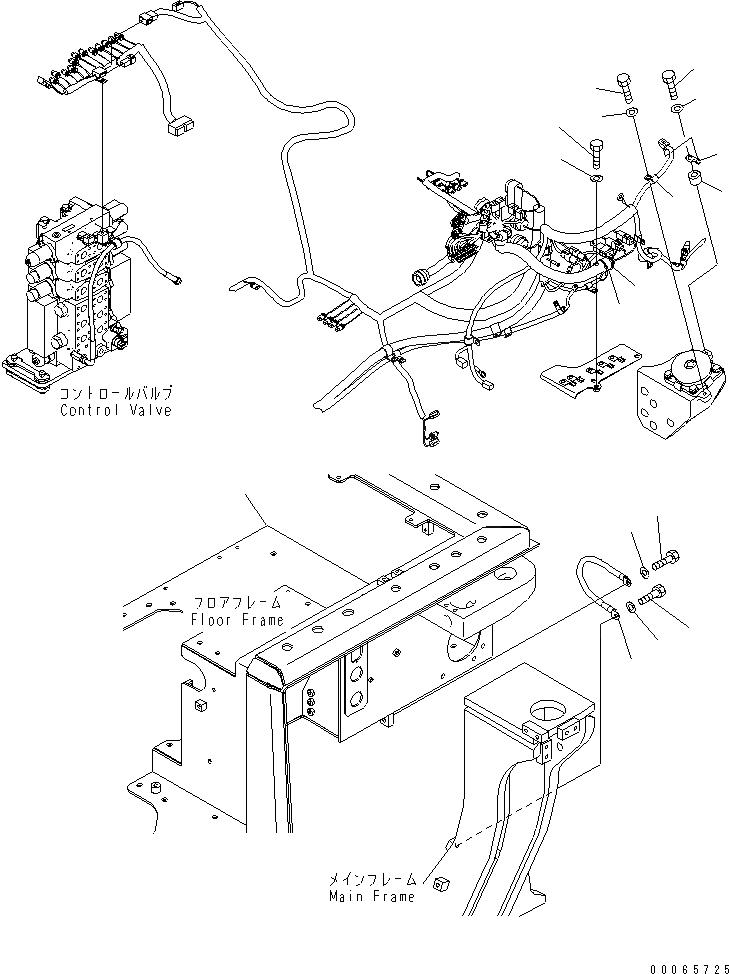 コントロールバルブ
Control Valve

フロアフレーム
Floor Frame

メインフレーム
Main Frame

00065725