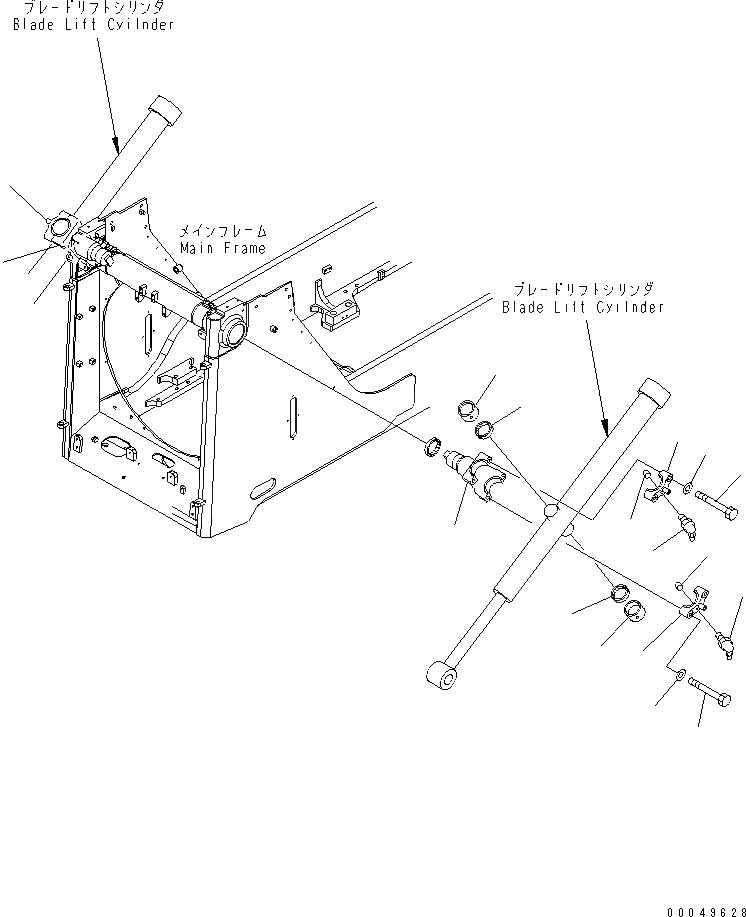 ブレードリフトシリンダ
Blade Lift Cylinder

メインフレーム
Main Frame

ブレードリフトシリンダ
Blade Lift Cylinder

00049628