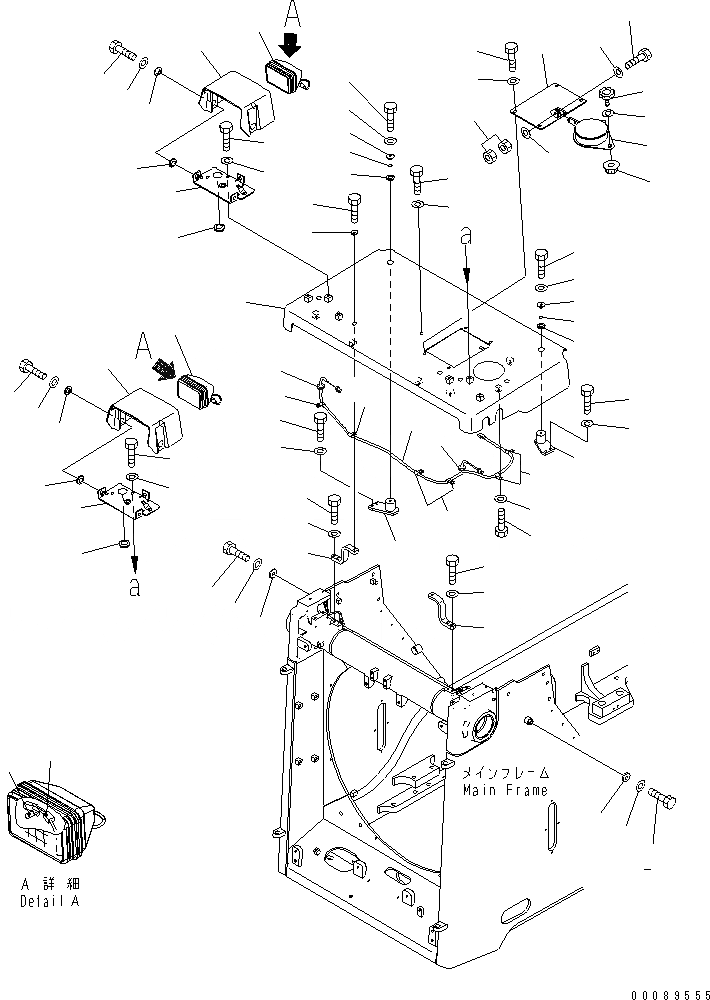 A

a

A

a

メインフレーム
Main Frame

A 詳細
Detail A

00089555