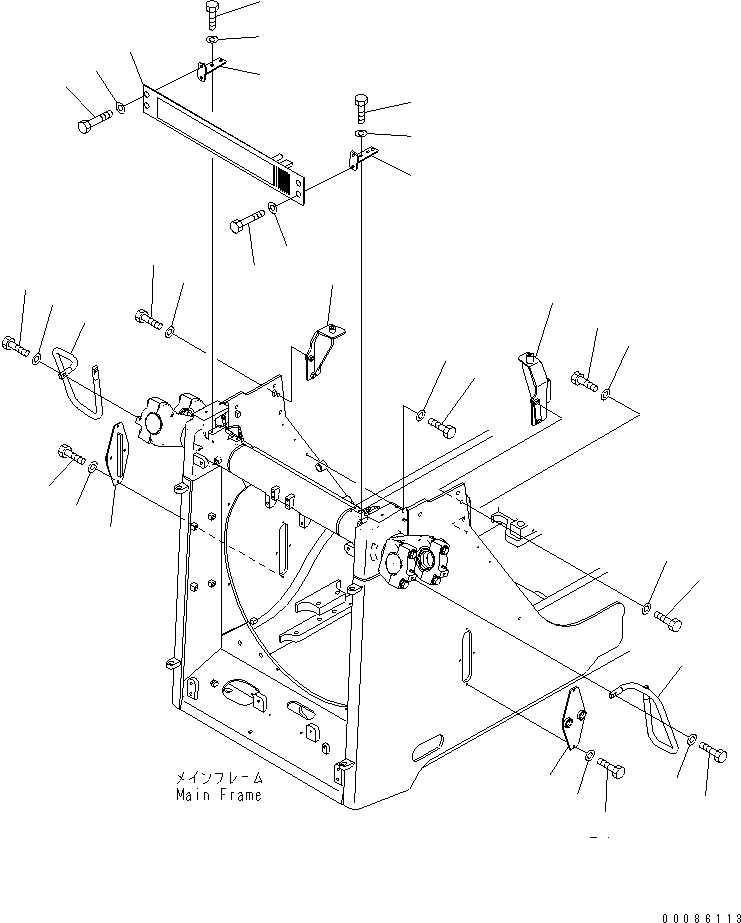 メインフレーム
Main Frame

00086113