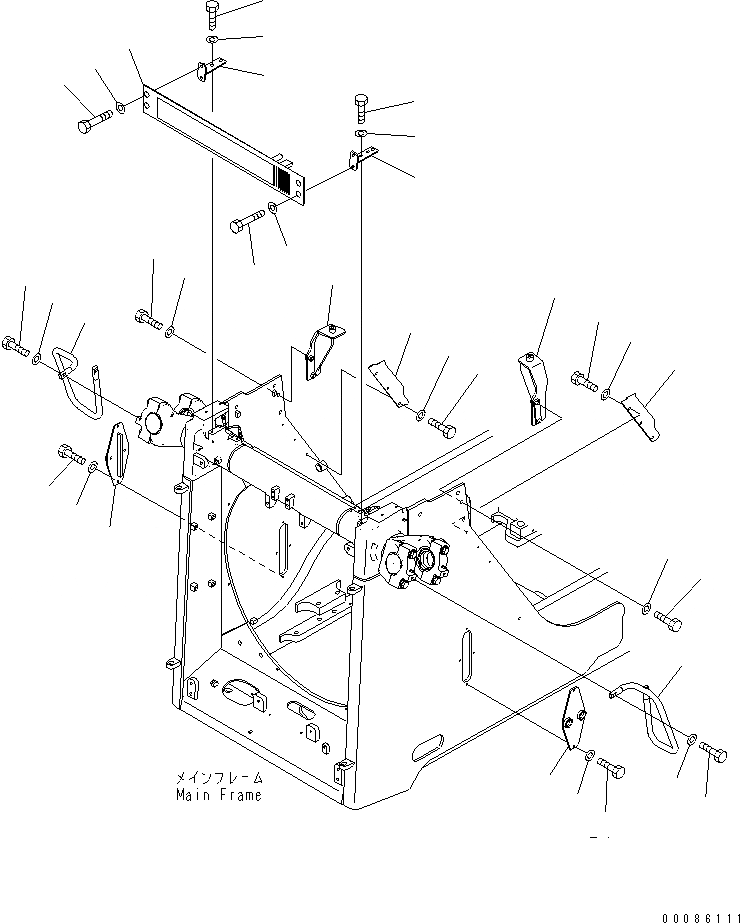 メインフレーム
Main Frame

00086111