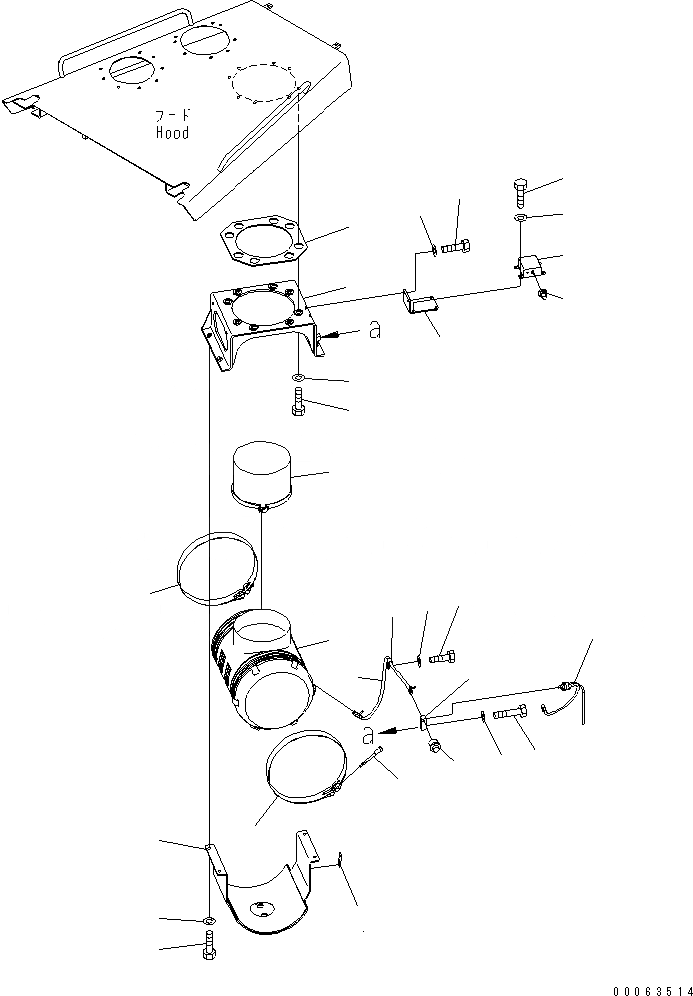 フード
Hood

a

a

00063514