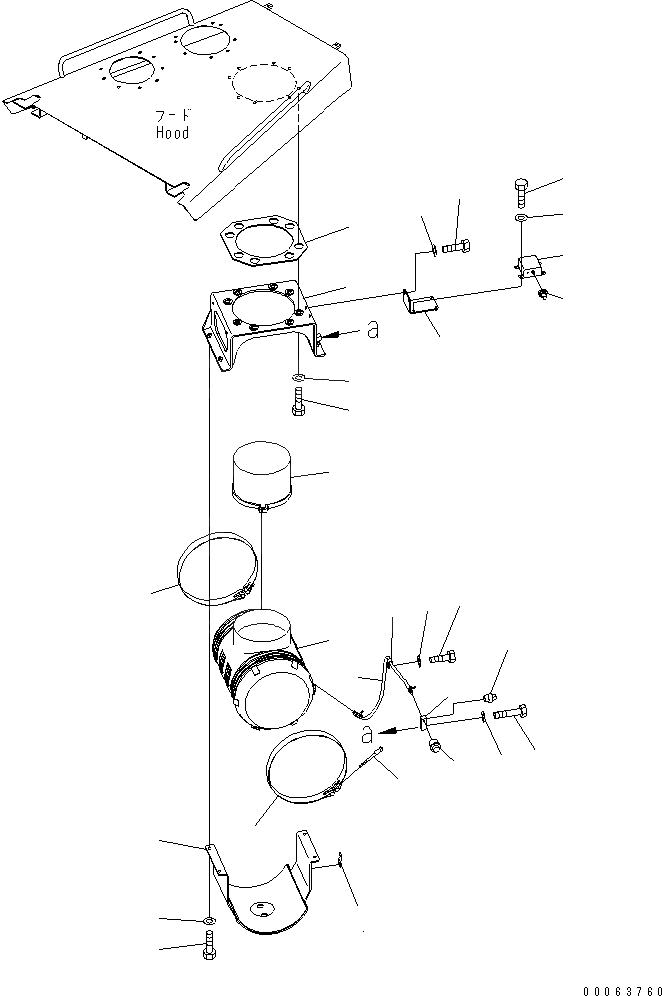 フード
Hood

a

a

00063760