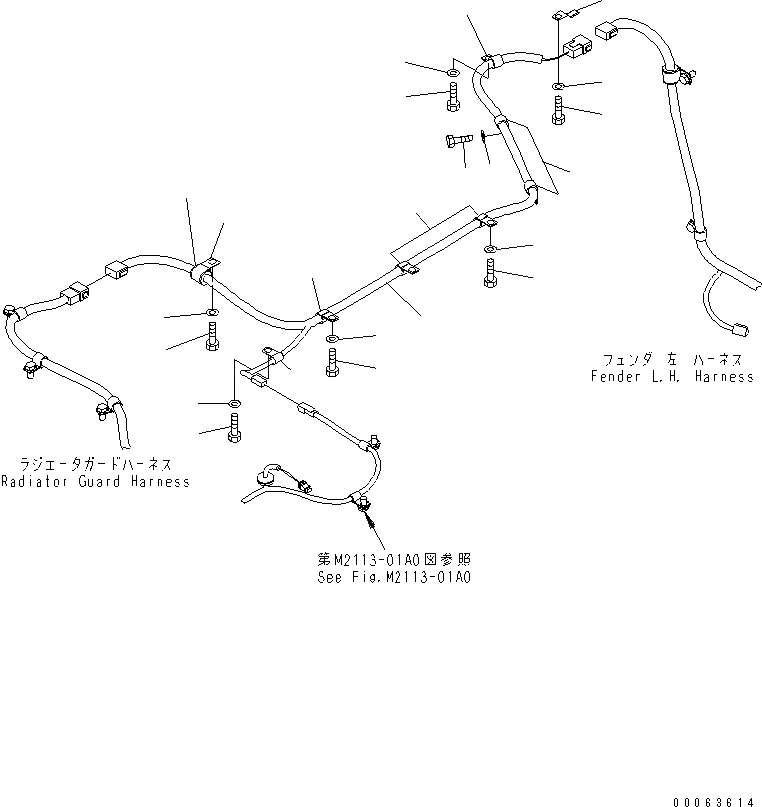 フェンダ 左 ハーネス
Fender L.H. Harness

ラジエータガードハーネス
Radiator Guard Harness

第M2113-01A0図参照
See Fig.M2113-01A0

00063614