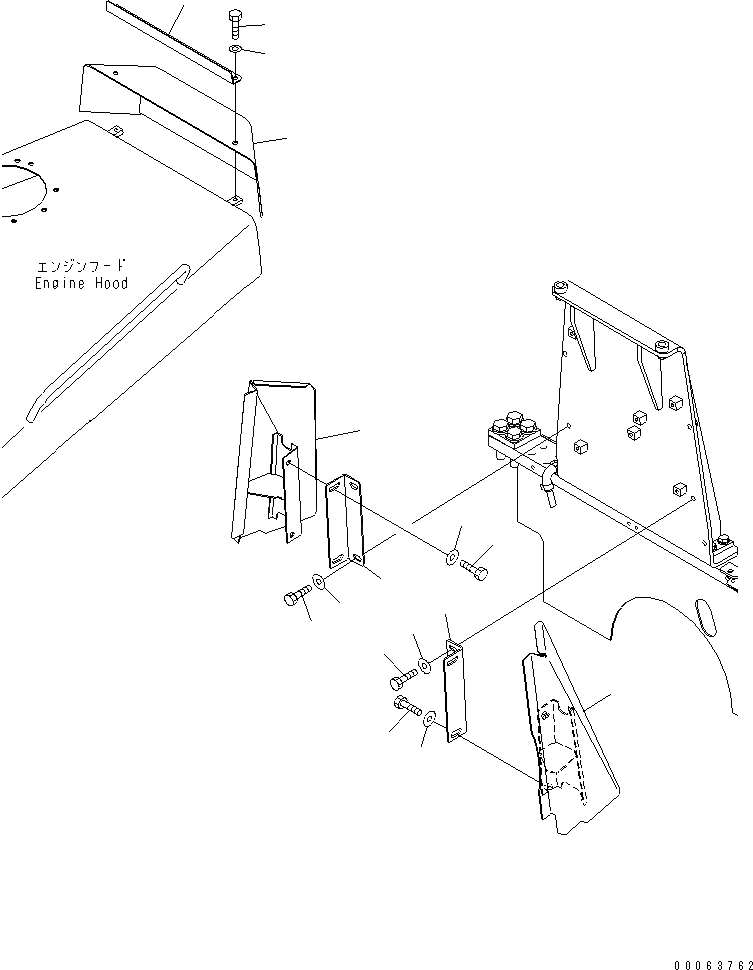 エンジンフード
Engine Hood

00063762