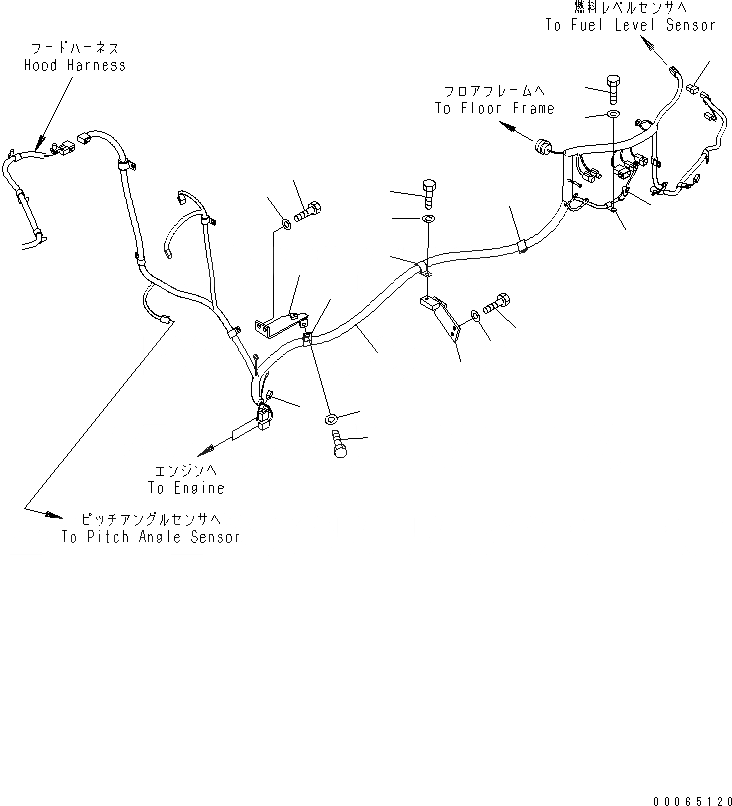 燃料レベルセンサへ
To Fuel Level Sensor

フードハーネス
Hood Harness

フロアフレームへ
To Floor Frame

エンジンへ
To Engine

ピッチアングルセンサへ
To Pitch Angle Sensor

00065120